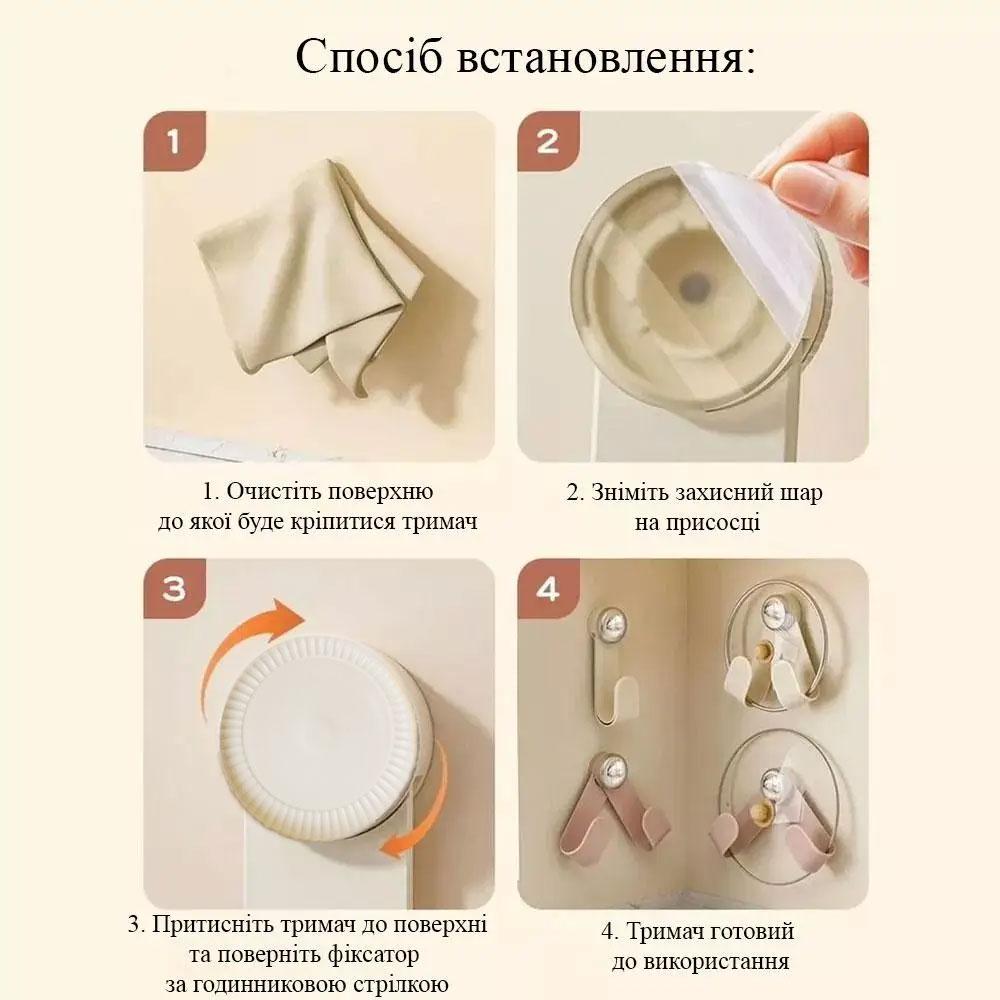 Спосіб встановлення:

1

2

1. Очистіть поверхню до якої буде кріпитися тримач

2. Зніміть захисний шар на присосці

3

4

3. Притисніть тримач до поверхні та поверніть фіксатор за годинниковою стрілкою

4. Тримач готовий до використання