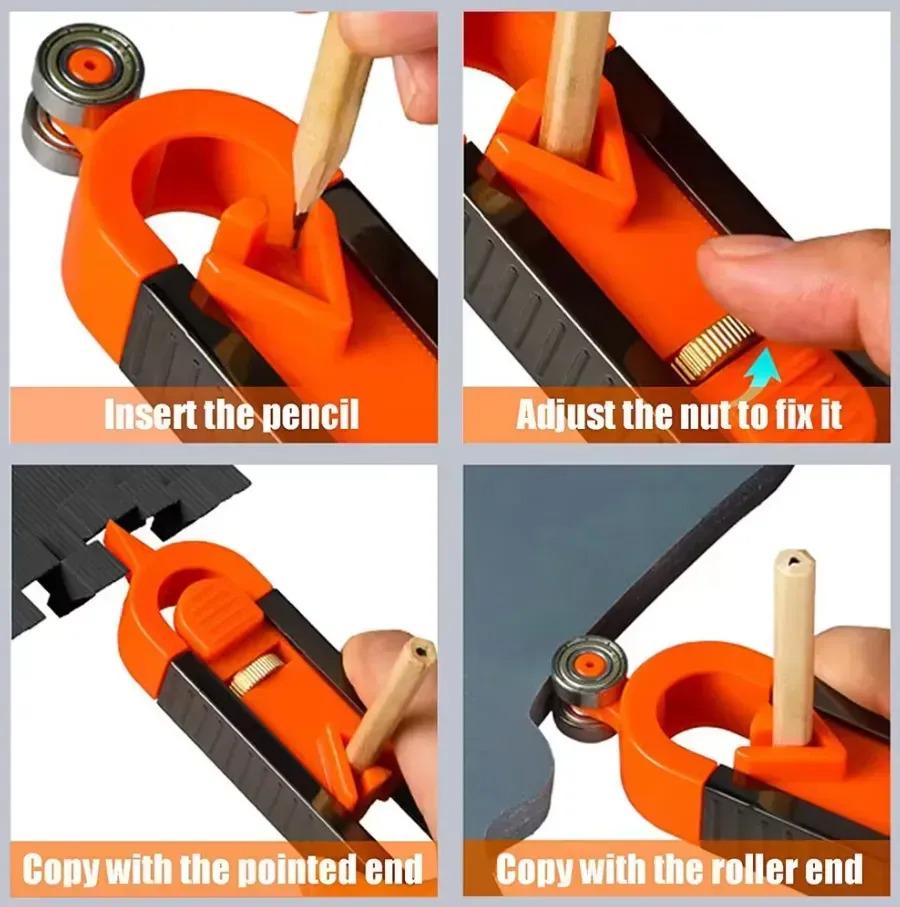 Insert the pencil

Adjust the nut to fix it

Copy with the pointed end

Copy with the roller end