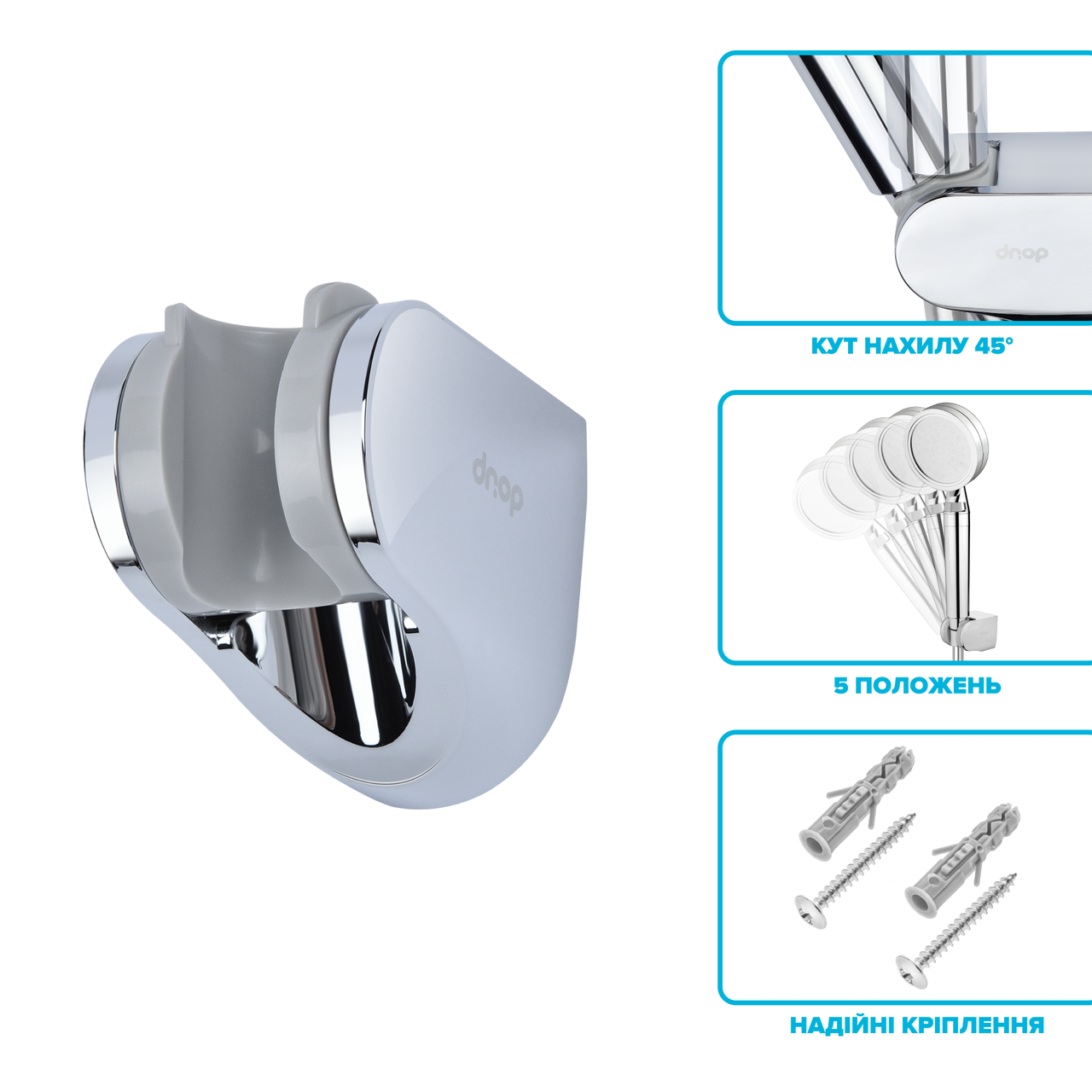 drop

drop

КУТ НАХИЛУ 45°

5 ПОЛОЖЕНЬ

НАДІЙНІ КРІПЛЕННЯ