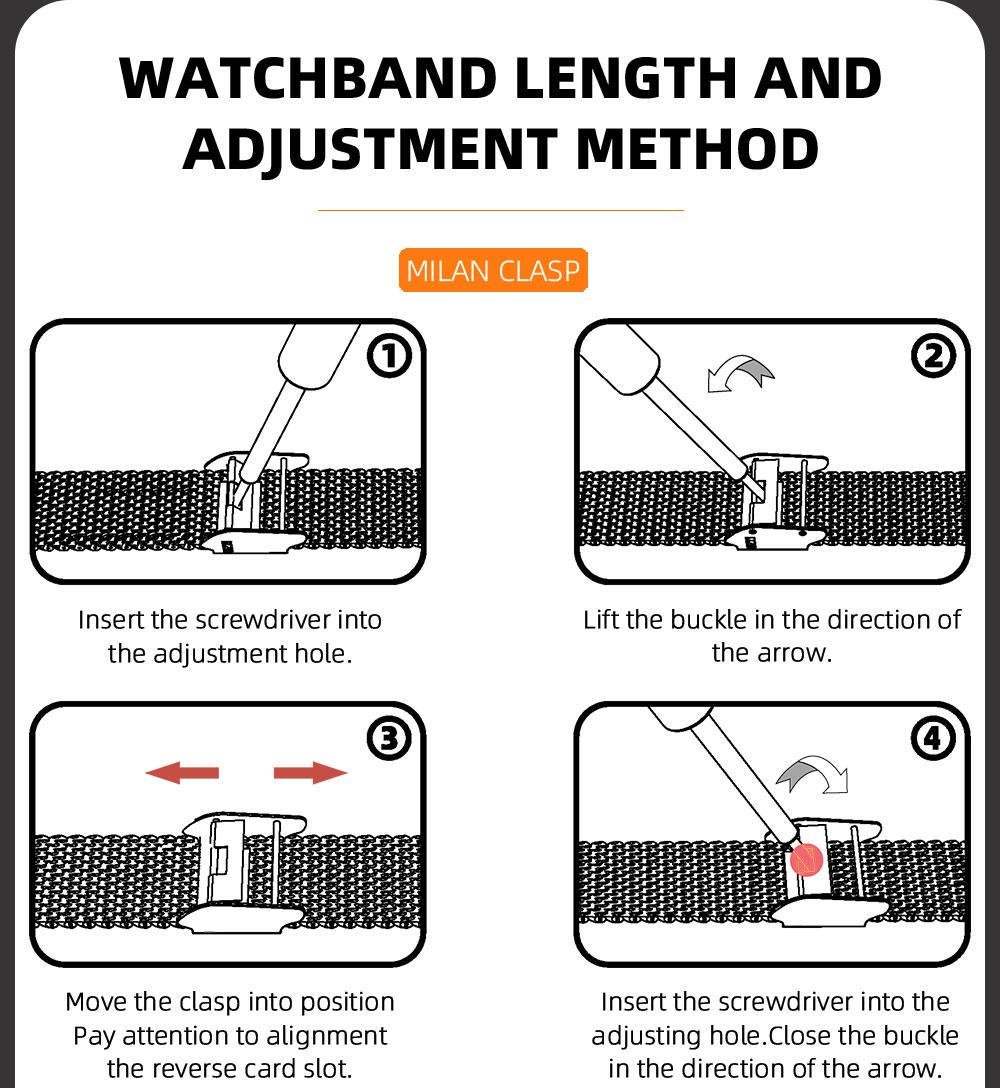 WATCHBAND LENGTH AND ADJUSTMENT METHOD

MILAN CLASP

①

Insert the screwdriver into the adjustment hole.

②

Lift the buckle in the direction of the arrow.

③

Move the clasp into position Pay attention to alignment the reverse card slot.

④

Insert the screwdriver into the adjusting hole.Close the buckle in the direction of the arrow.