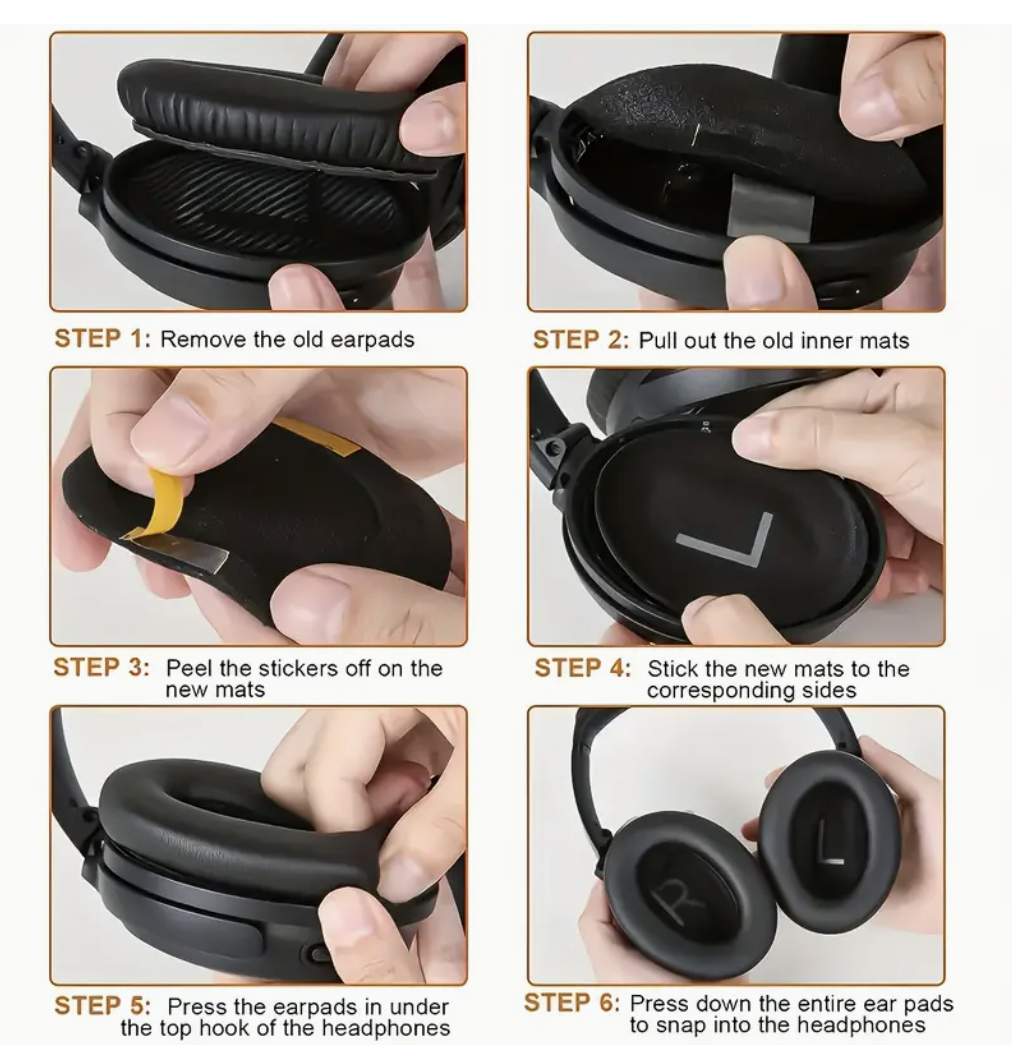 STEP 1: Remove the old earpads

STEP 2: Pull out the old inner mats

STEP 3: Peel the stickers off on the new mats

L

STEP 4: Stick the new mats to the corresponding sides

STEP 5: Press the earpads in under the top hook of the headphones

R

L

STEP 6: Press down the entire ear pads to snap into the headphones