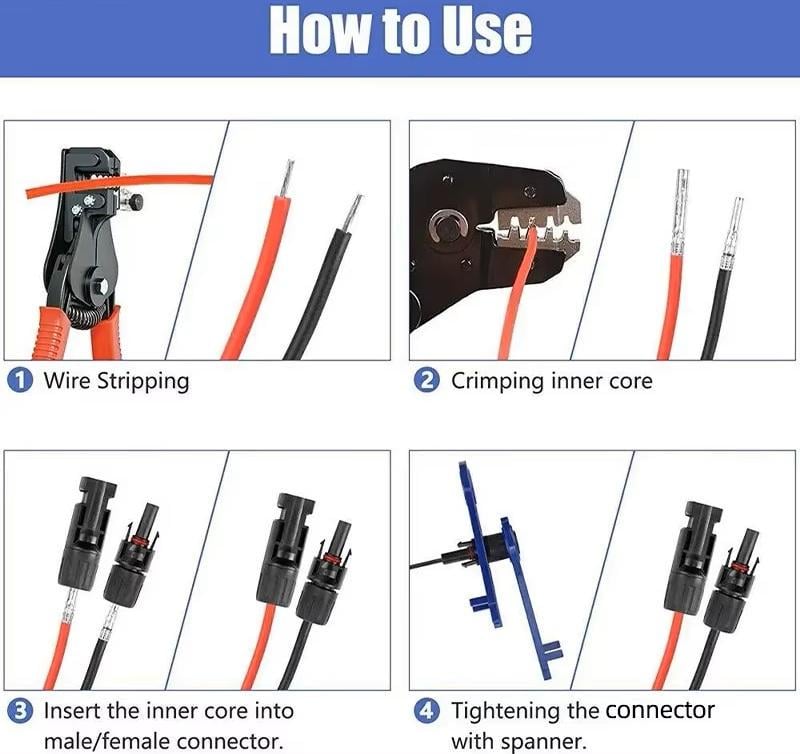 How to Use

1 Wire Stripping

2 Crimping inner core

3 Insert the inner core into male/female connector.

4 Tightening the connector with spanner.