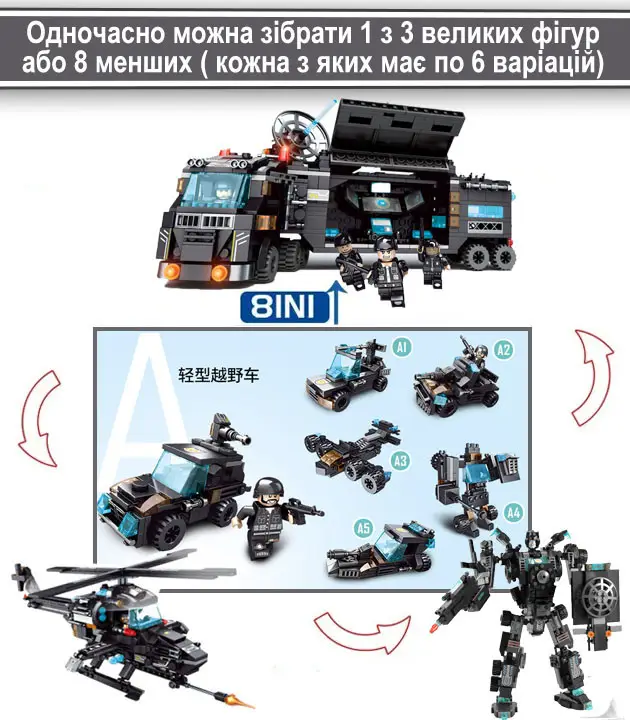 Одночасно можна зібрати 1 з 3 великих фігур або 8 менших ( кожна з яких має по 6 варіацій)

8INI

A

轻型越野车

A1

A2

A3

A4

A5