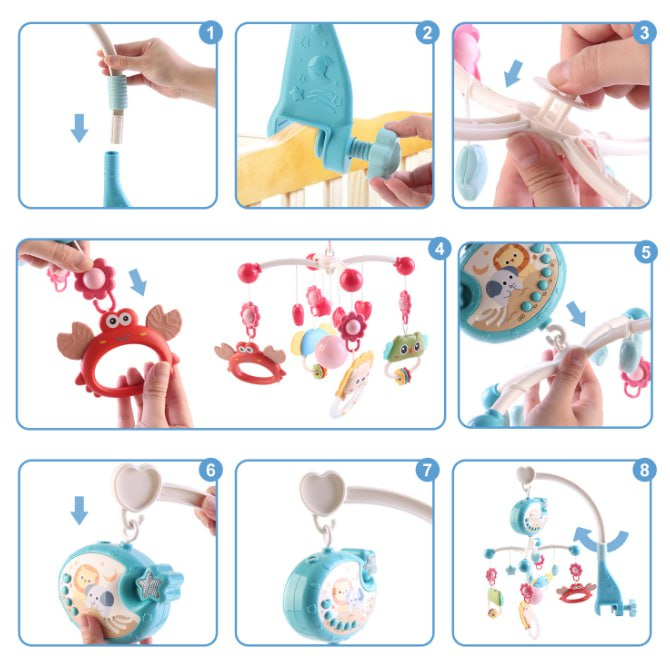 1
2
3
4
5
6
7
8