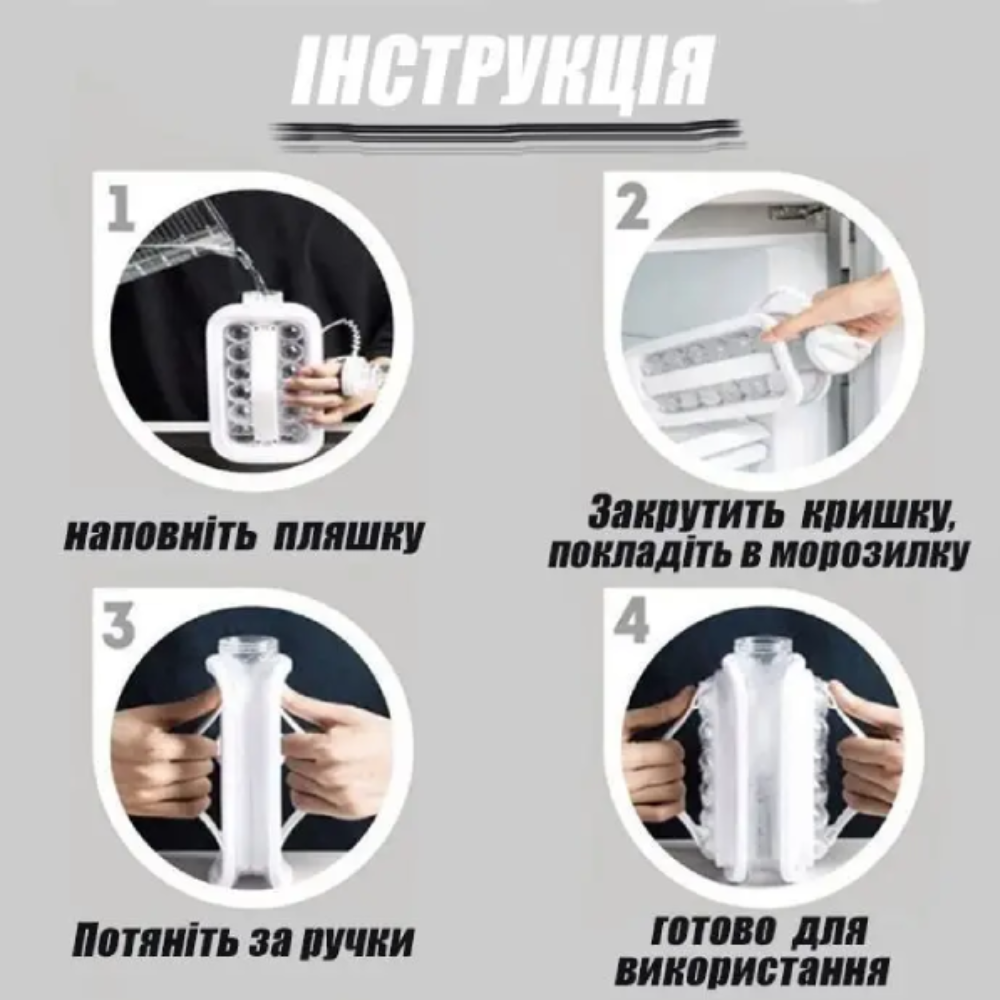 ІНСТРУКЦІЯ

1

наповніть пляшку

2

Закрутить кришку, покладіть в морозилку

3

Потяніть за ручки

4

готово для використання