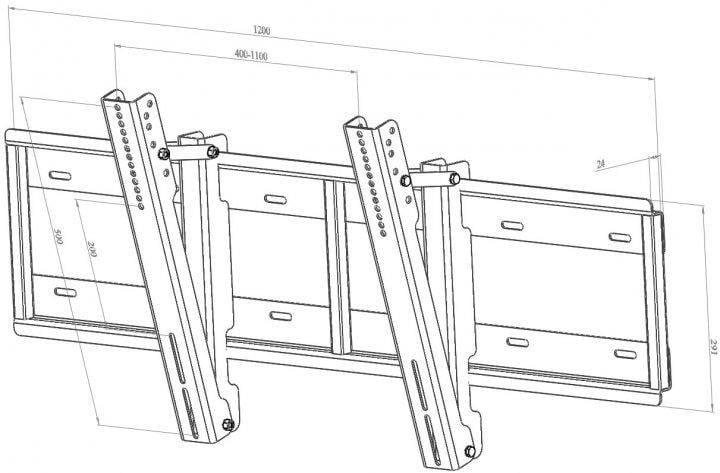 1200
400-1100
24
500
200
291