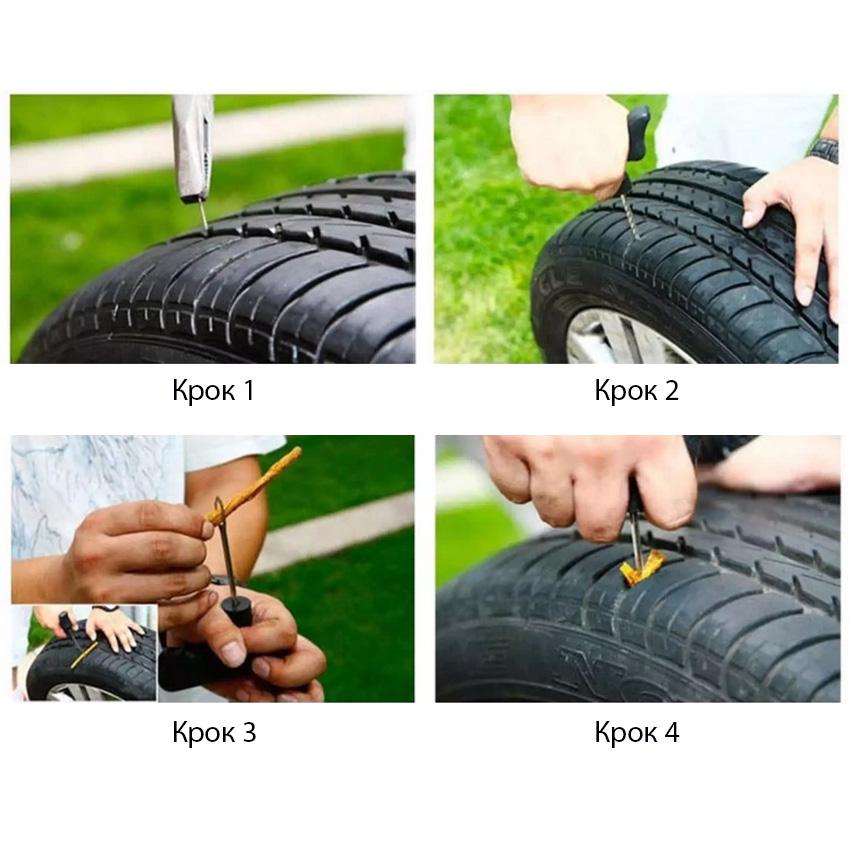 Крок 1

Крок 2

Крок 3

Крок 4