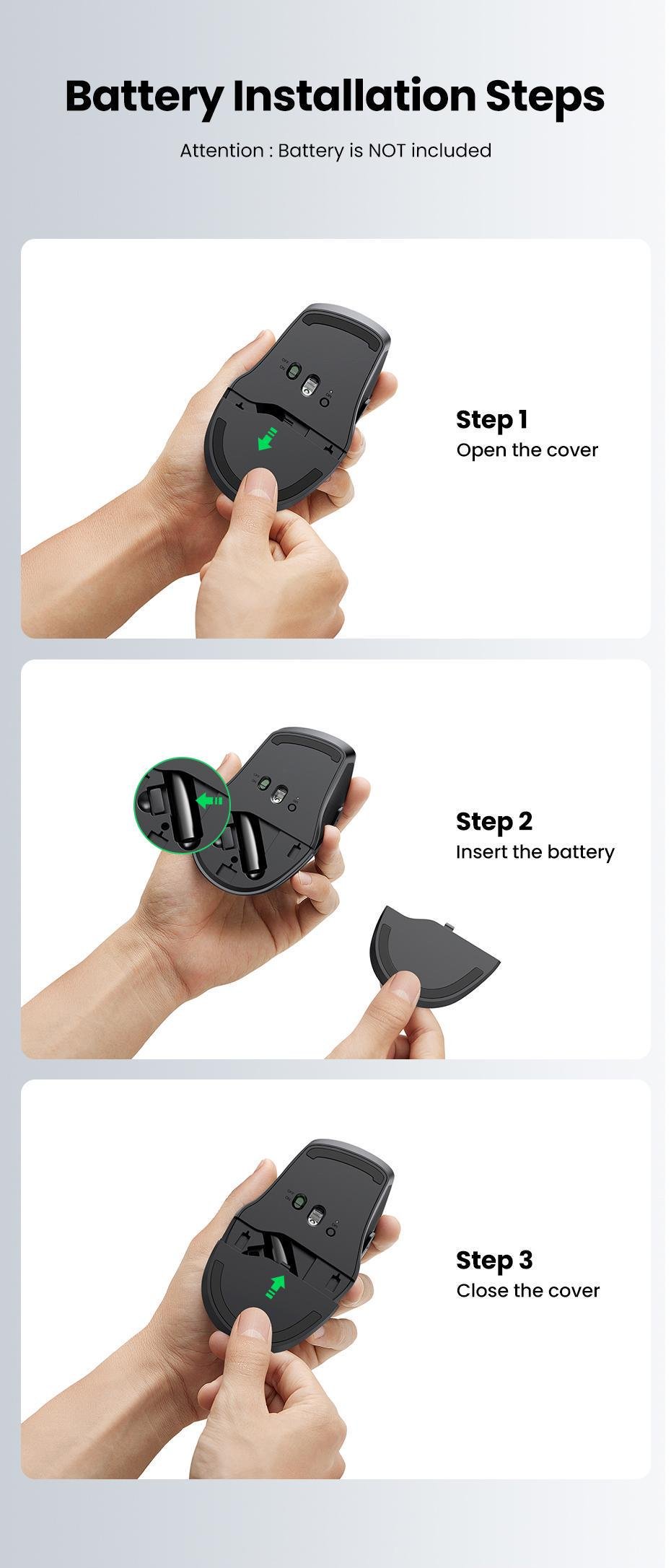 Battery Installation Steps

Attention : Battery is NOT included

Step 1
Open the cover

Step 2
Insert the battery

Step 3
Close the cover