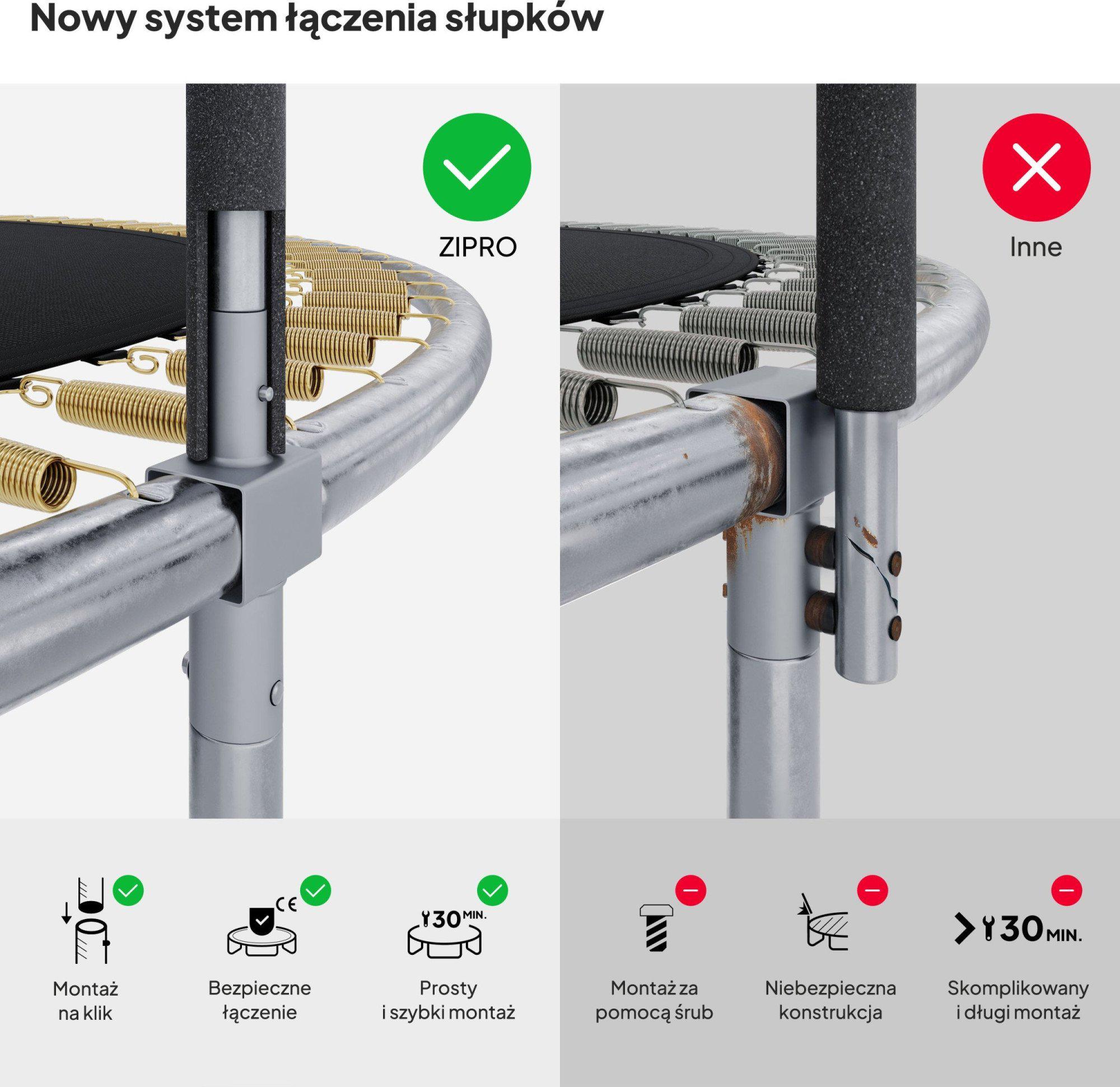 Nowy system łączenia słupków

ZIPRO

Inne

CE

30 MIN.

Montaż na klik

Bezpieczne łączenie

Prosty i szybki montaż

> 30 MIN.

Montaż za pomocą śrub

Niebezpieczna konstrukcja

Skomplikowany i długi montaż