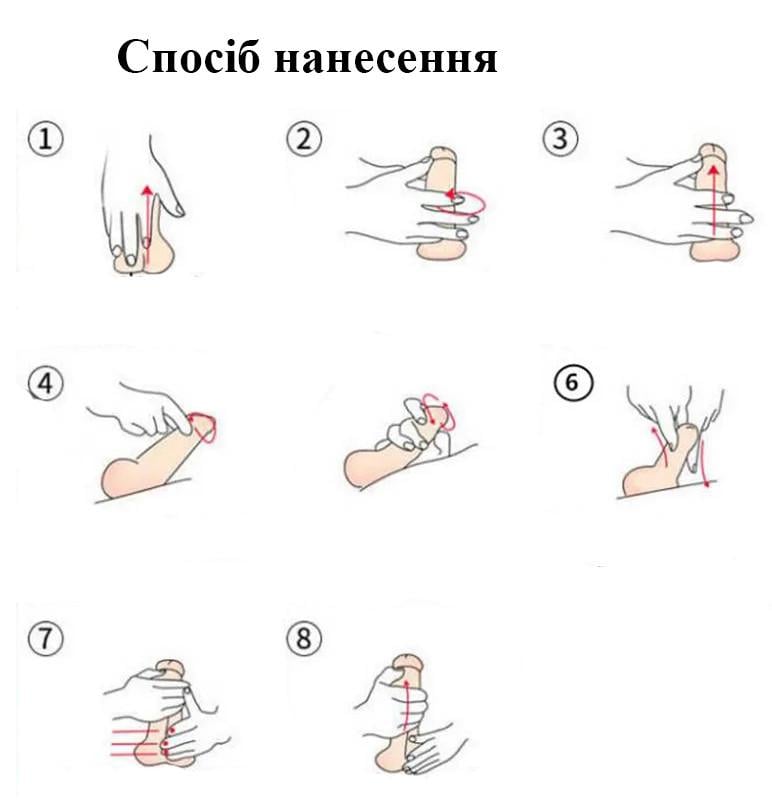 Спосіб нанесення

①

②

③

④

⑥

⑦

⑧