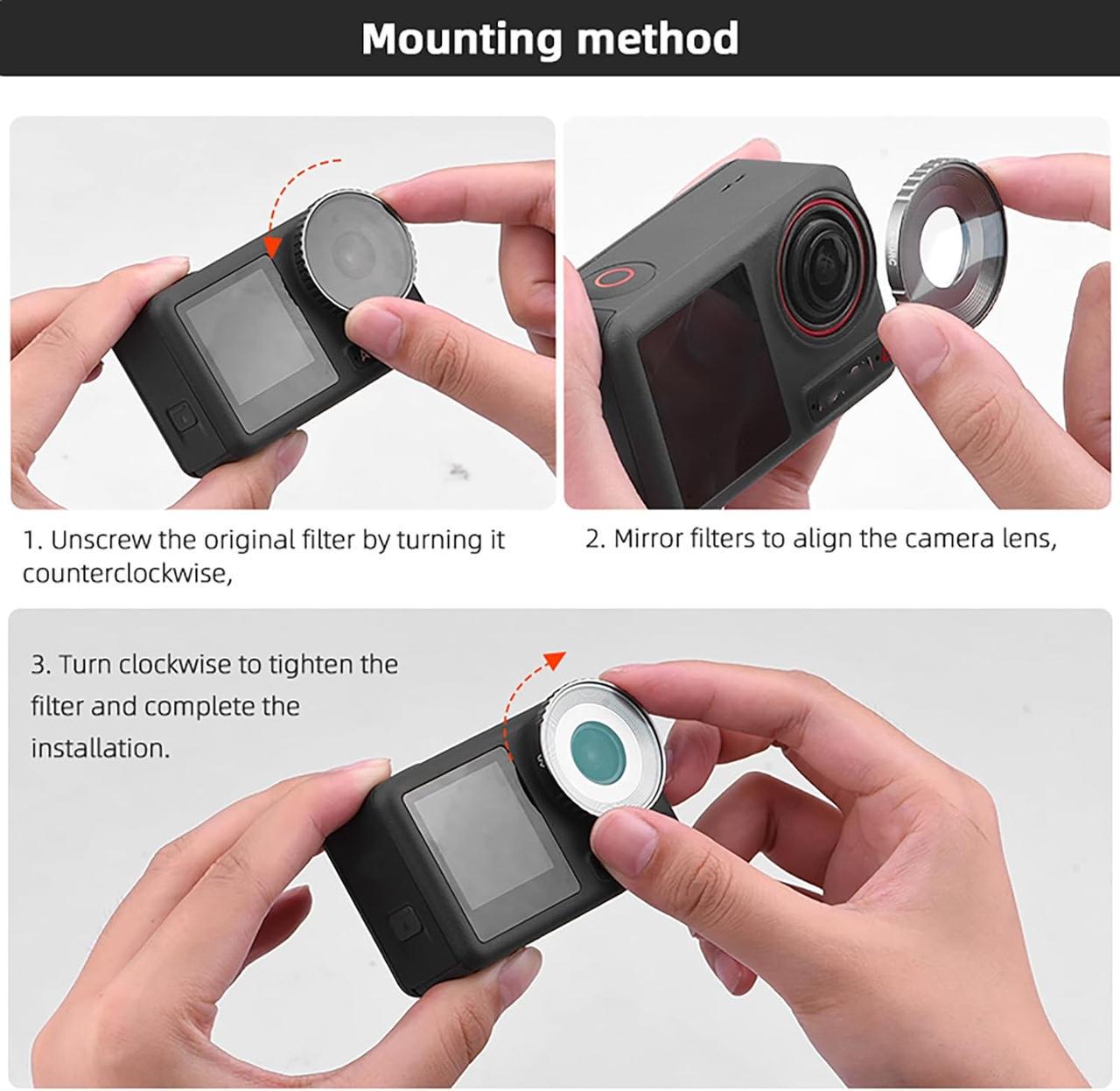 Mounting method

1. Unscrew the original filter by turning it counterclockwise,

2. Mirror filters to align the camera lens,

3. Turn clockwise to tighten the filter and complete the installation.