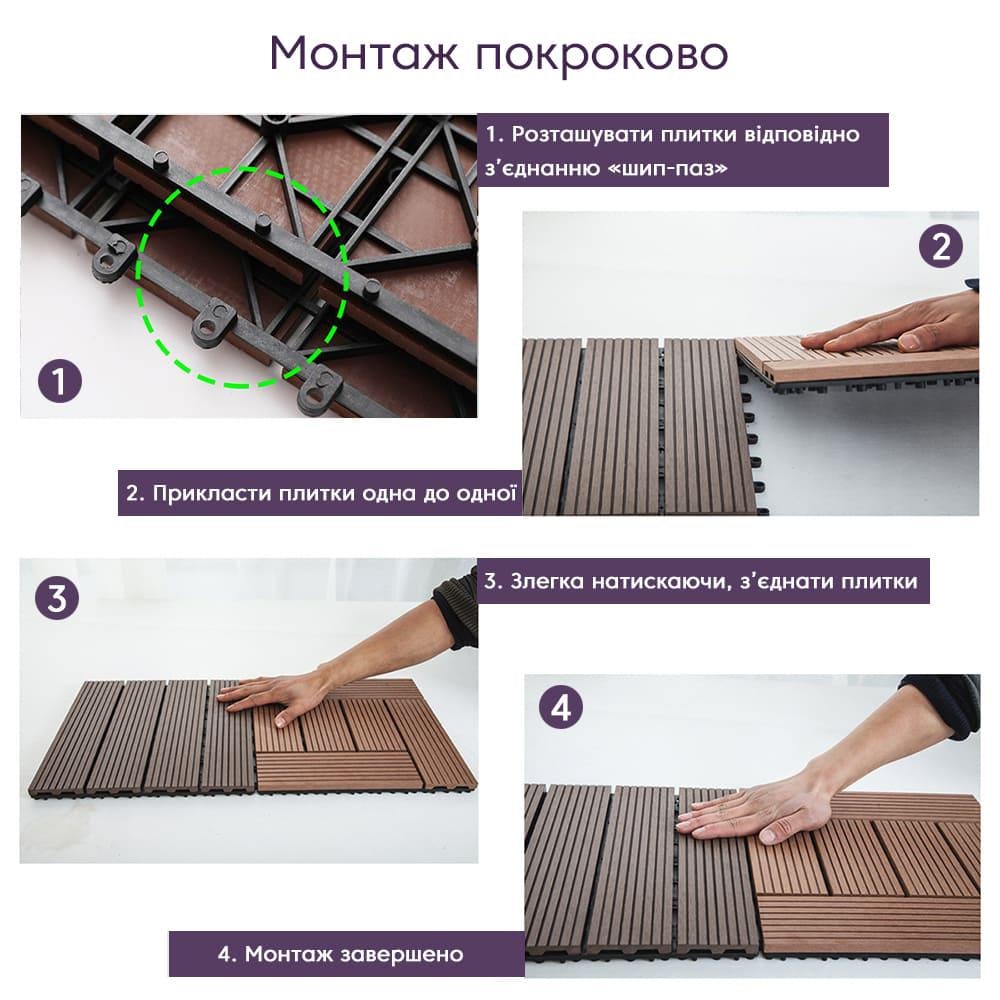 Монтаж покроково

1. Розташувати плитки відповідно з'єднанню «шип-паз»

1

2

2. Прикласти плитки одна до одної

3

3. Злегка натискаючи, з'єднати плитки

4

4. Монтаж завершено