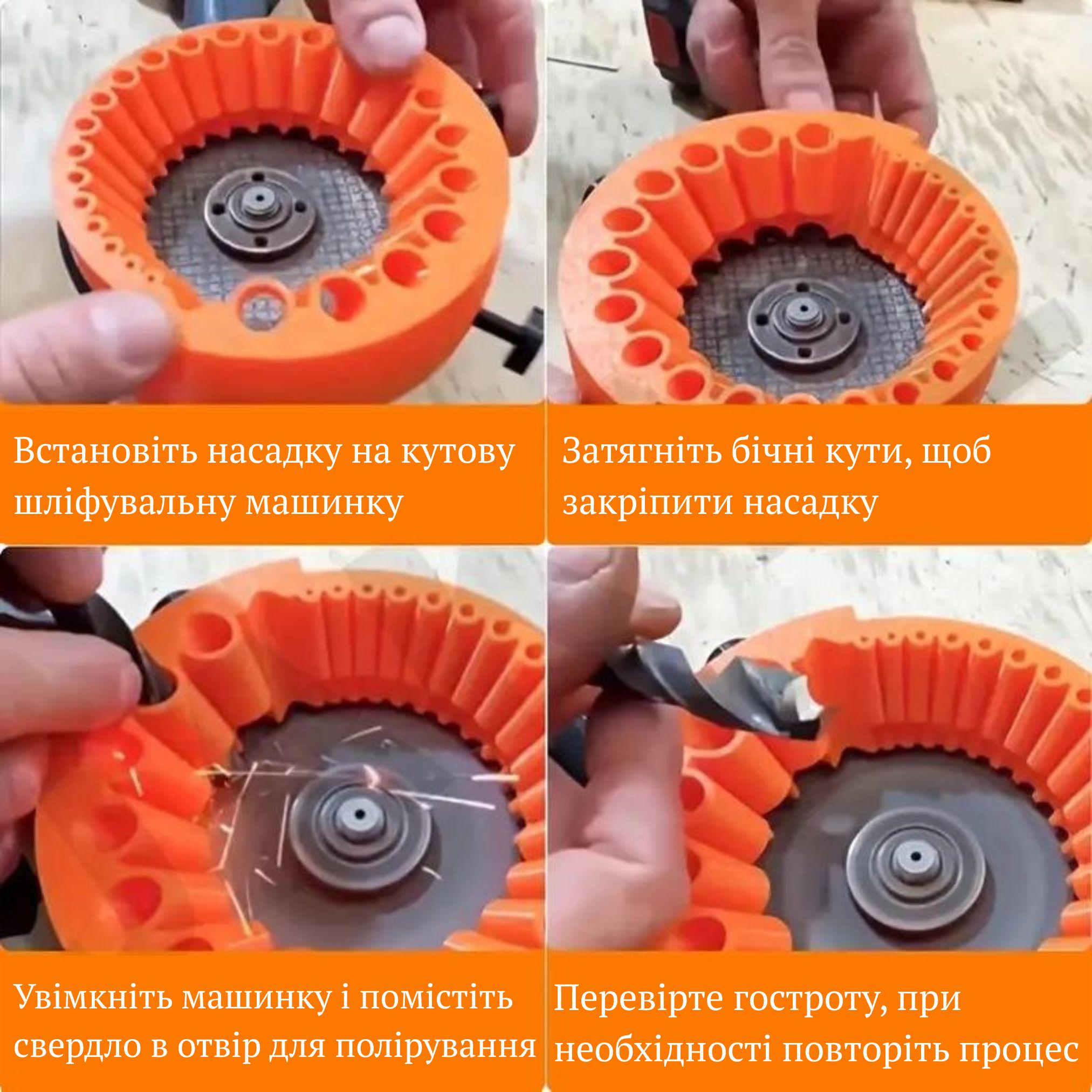 Встановіть насадку на кутову шліфувальну машинку

Затягніть бічні кути, щоб закріпити насадку

Увімкніть машинку і помістіть свердло в отвір для полірування

Перевірте гостроту, при необхідності повторіть процес