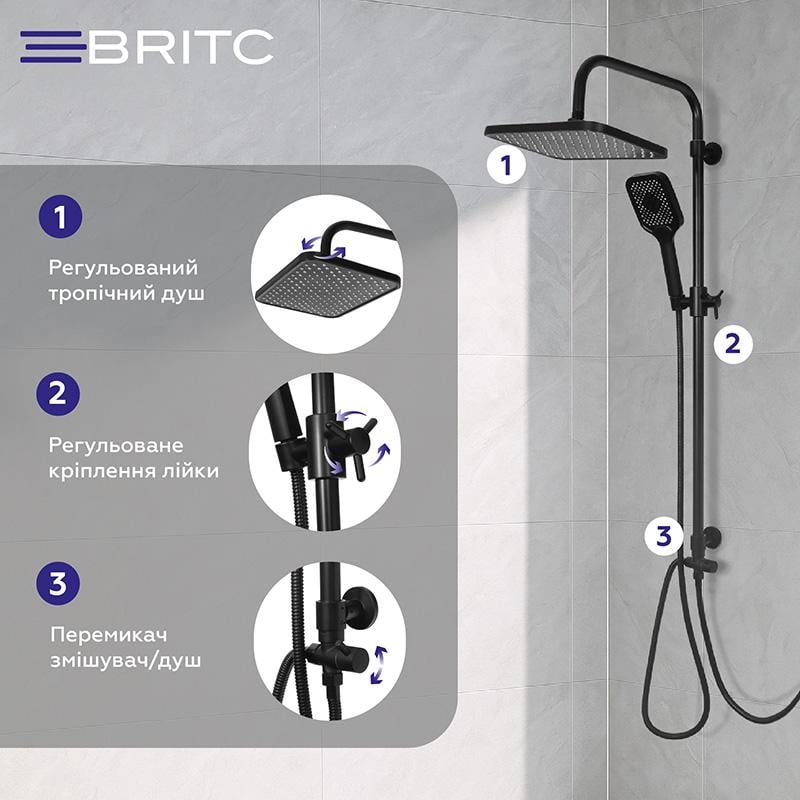 BRITC

1
Регульований тропічний душ

2
Регульоване кріплення лійки

3
Перемикач змішувач/душ

1

2

3