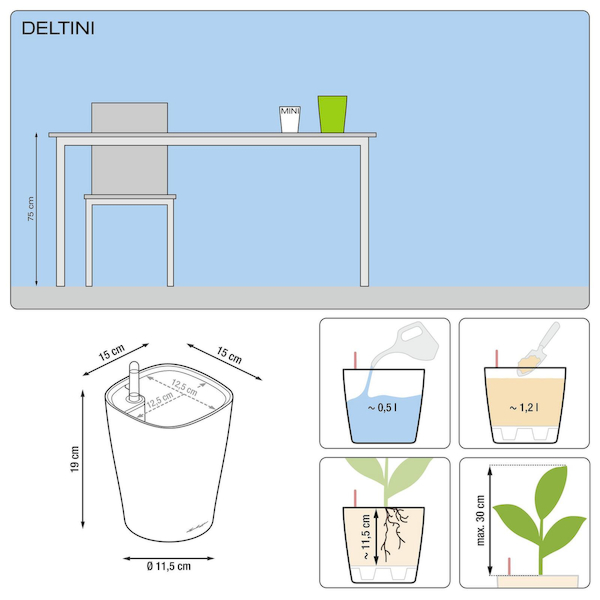 DELTINI

MINI

75 cm

15 cm

15 cm

12,5 cm

12,5 cm

19 cm

Ø 11,5 cm

~ 0,5 l

~ 1,2 l

~ 11,5 cm

max. 30 cm