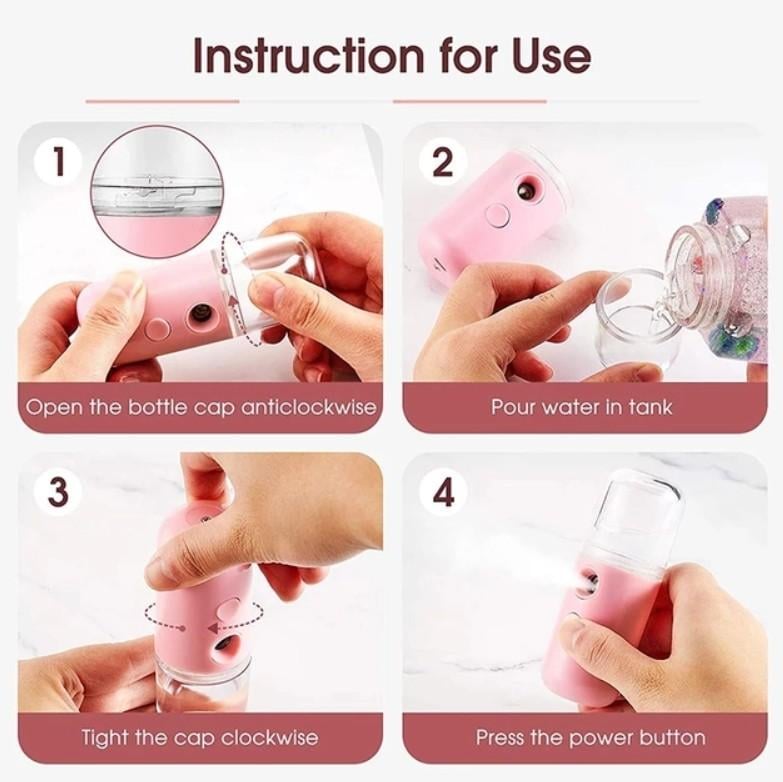 Instruction for Use

1

Open the bottle cap anticlockwise

2

Pour water in tank

3

Tight the cap clockwise

4

Press the power button