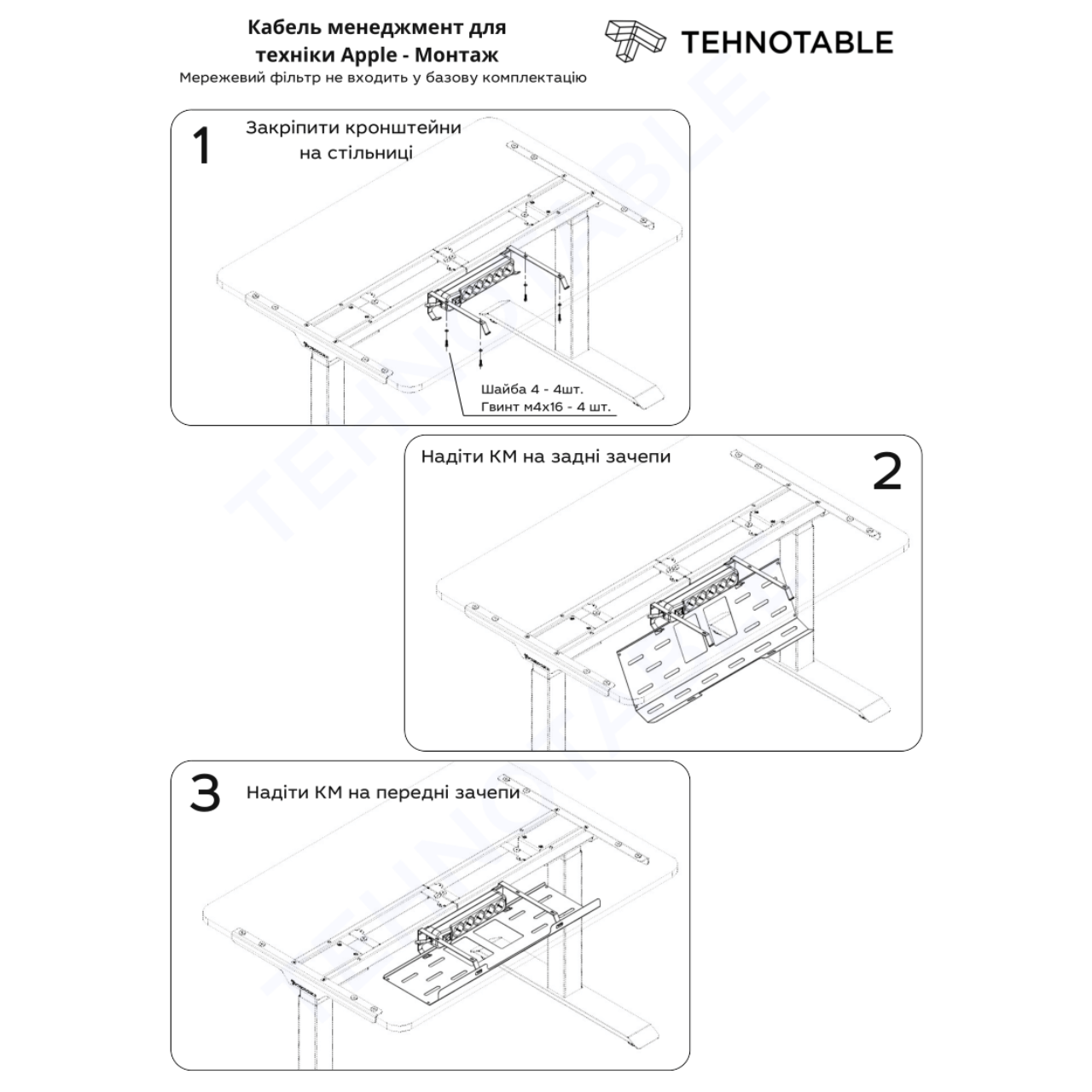 Кабель менеджмент для техніки Apple - Монтаж
Мережевий фільтр не входить у базову комплектацію

TEHNOTABLE

1

Закріпити кронштейни на стільниці

Шайба 4 - 4шт.
Гвинт м4х16 - 4 шт.

Надіти КМ на задні зачепи

2

3

Надіти КМ на передні зачепи

TEHNOTABLE