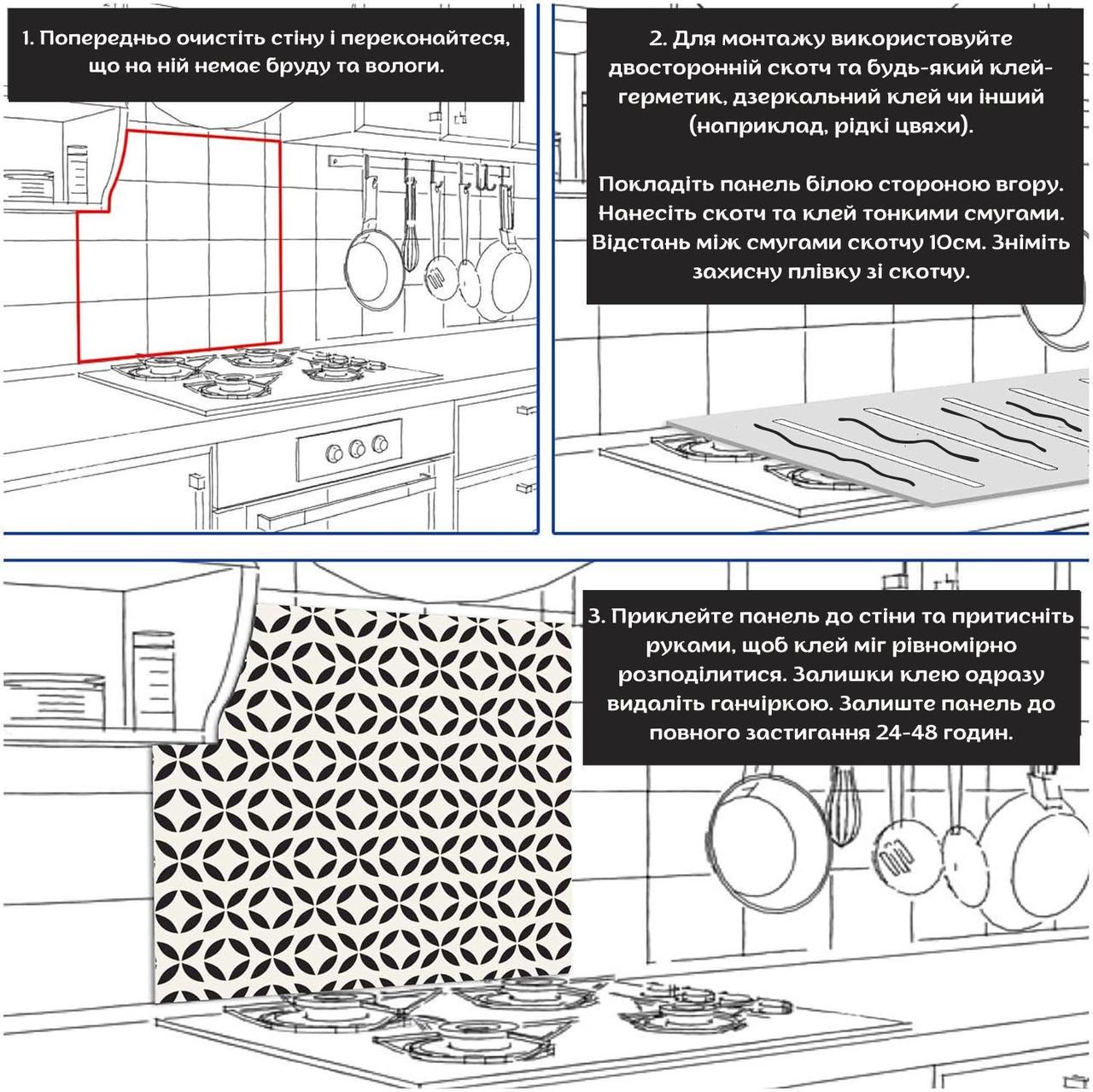 1. Попередньо очистіть стіну і переконайтеся, що на ній немає бруду та вологи.

2. Для монтажу використовуйте двосторонній скотч та будь-який клей-герметик, дзеркальний клей чи інший (наприклад, рідкі цвяхи).

Покладіть панель білою стороною вгору. Нанесіть скотч та клей тонкими смугами. Відстань між смугами скотчу 10см. Зніміть захисну плівку зі скотчу.

3. Приклейте панель до стіни та притисніть руками, щоб клей міг рівномірно розподілитися. Залишки клею одразу видаліть ганчіркою. Залиште панель до повного застигання 24-48 годин.