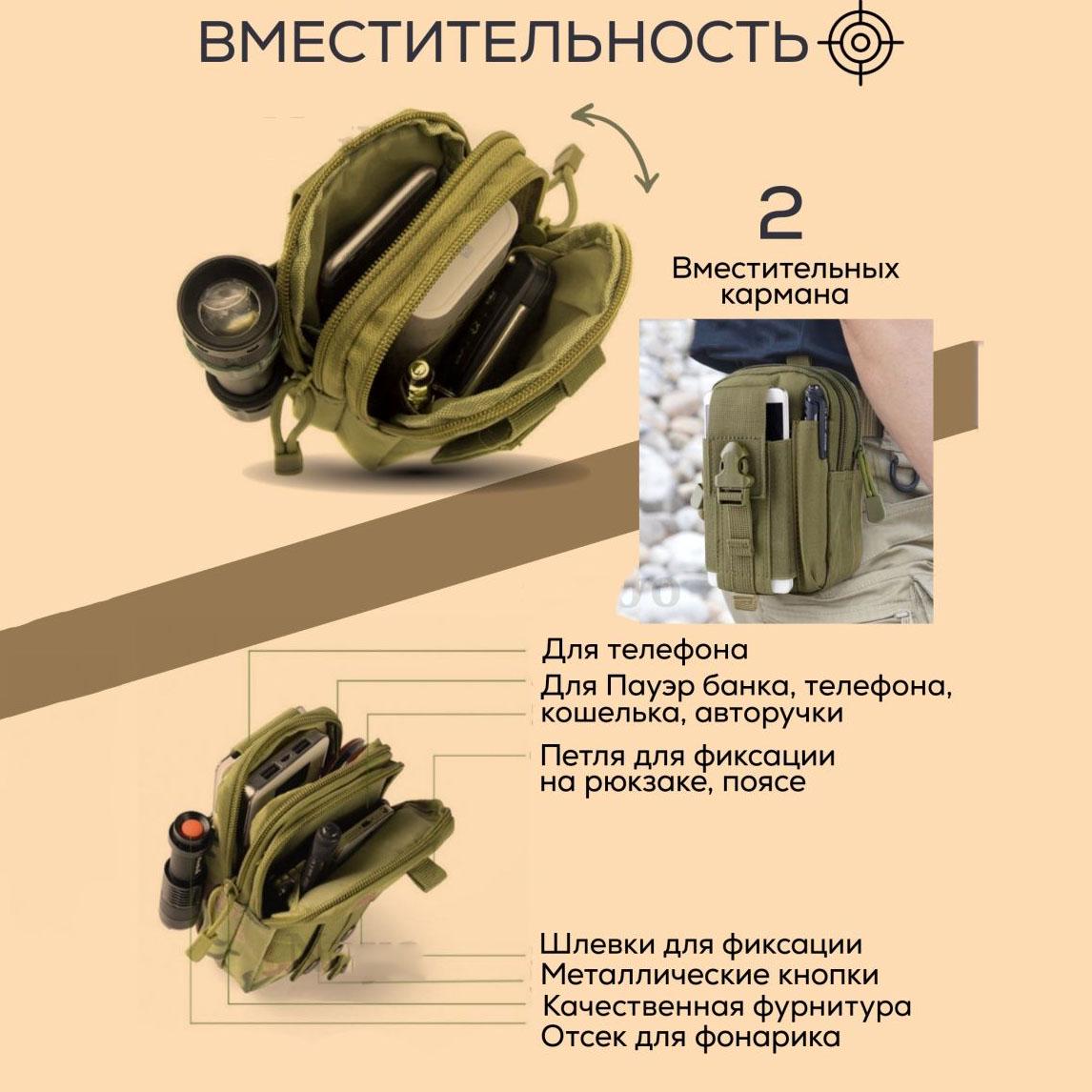 ВМЕСТИТЕЛЬНОСТЬ

2

Вместительных кармана

Для телефона

Для Пауэр банка, телефона, кошелька, авторучки

Петля для фиксации на рюкзаке, поясе

Шлевки для фиксации

Металлические кнопки

Качественная фурнитура

Отсек для фонарика