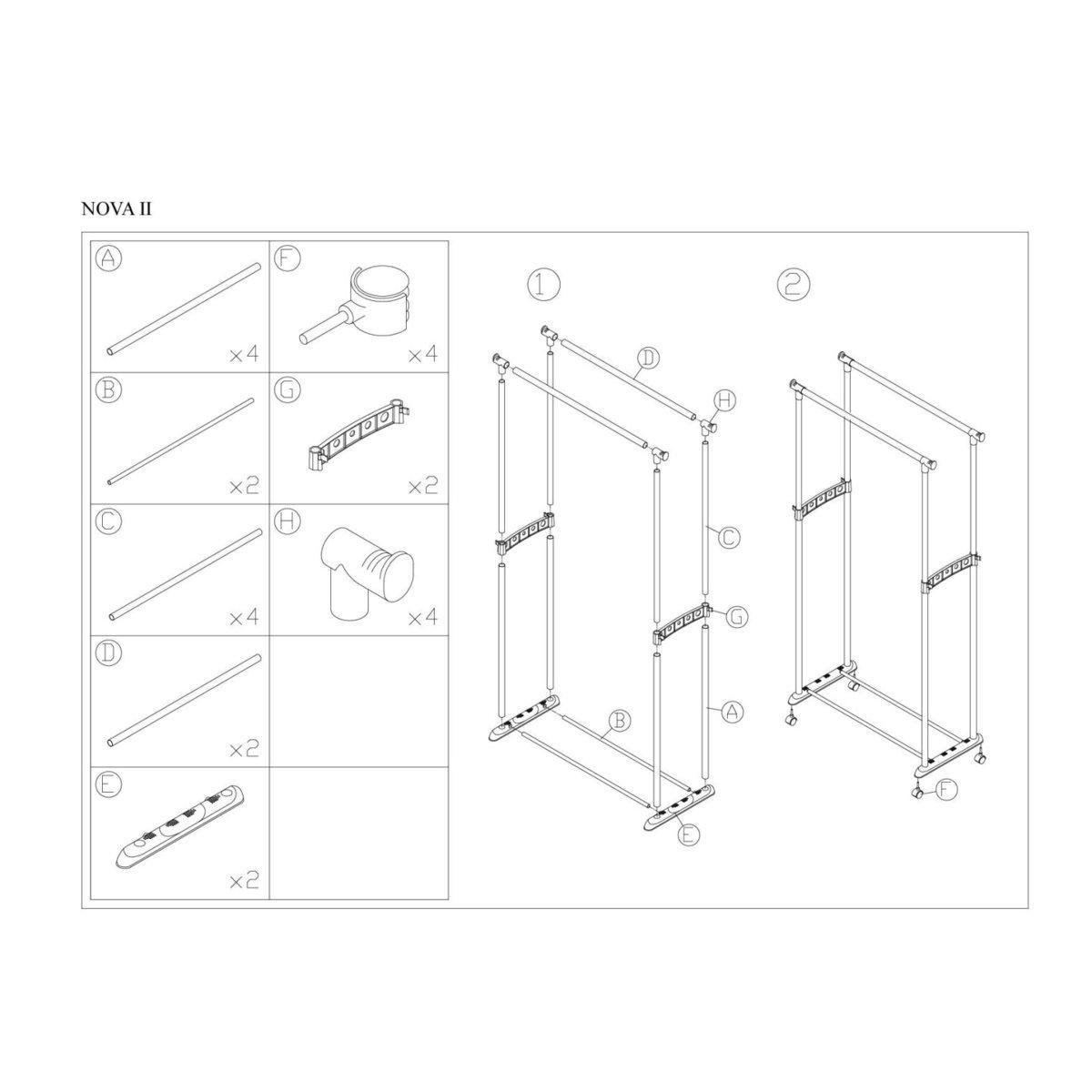 NOVA II

| | |
|---|---|
| A ×4 | F ×4 |
| B ×2 | G ×2 |
| C ×4 | H ×4 |
| D ×2 | |
| E ×2 | |

1

D

H

C

G

B

A

E

2

F