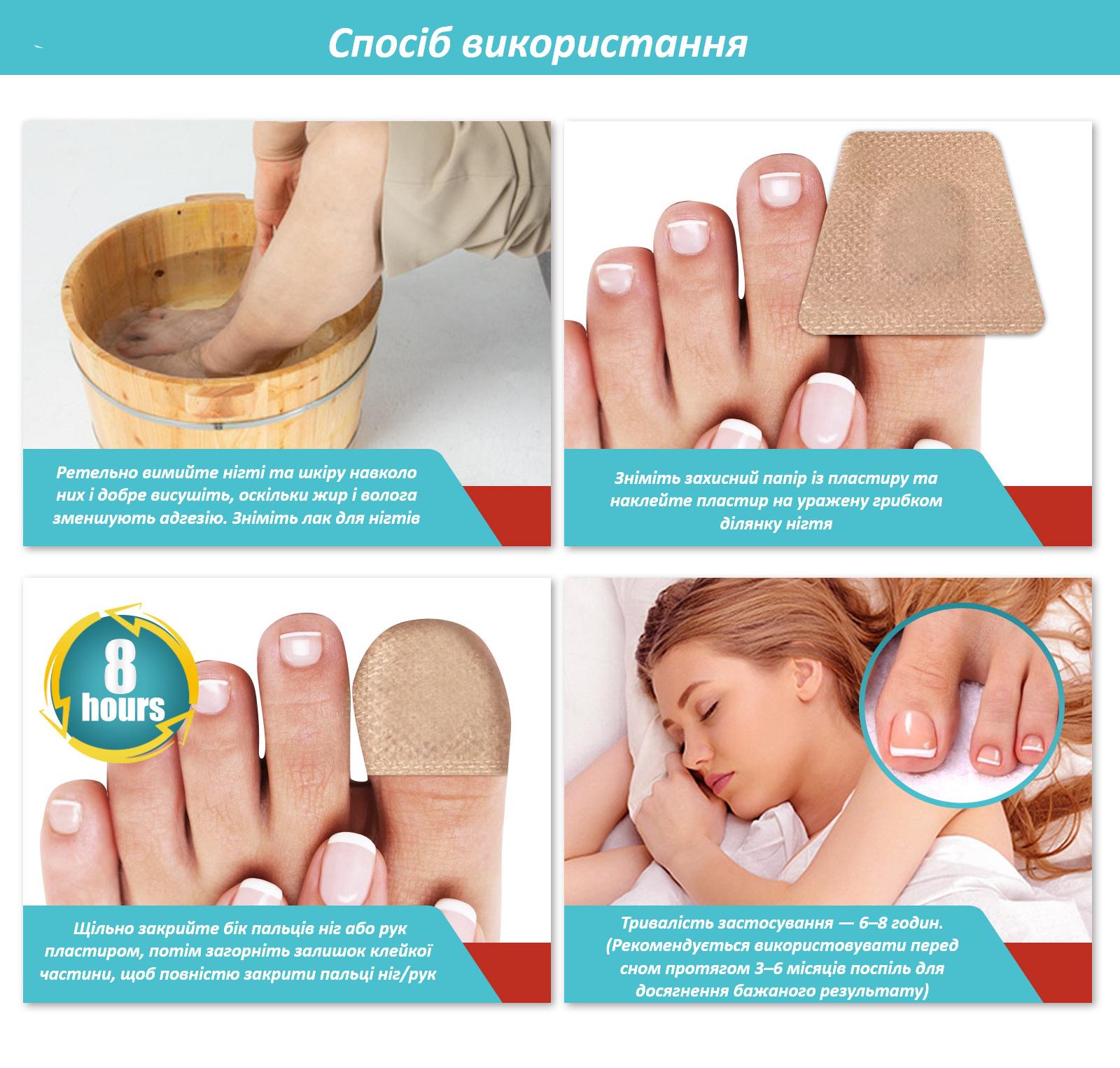 Спосіб використання

Ретельно вимийте нігті та шкіру навколо них і добре висушіть, оскільки жир і волога зменшують адгезію. Зніміть лак для нігтів

Зніміть захисний папір із пластиру та наклейте пластир на уражену грибком ділянку нігтя

8 hours

Щільно закрийте бік пальців ніг або рук пластиром, потім загорніть залишок клейкої частини, щоб повністю закрити пальці ніг/рук

Тривалість застосування — 6–8 годин. (Рекомендується використовувати перед сном протягом 3–6 місяців поспіль для досягнення бажаного результату)