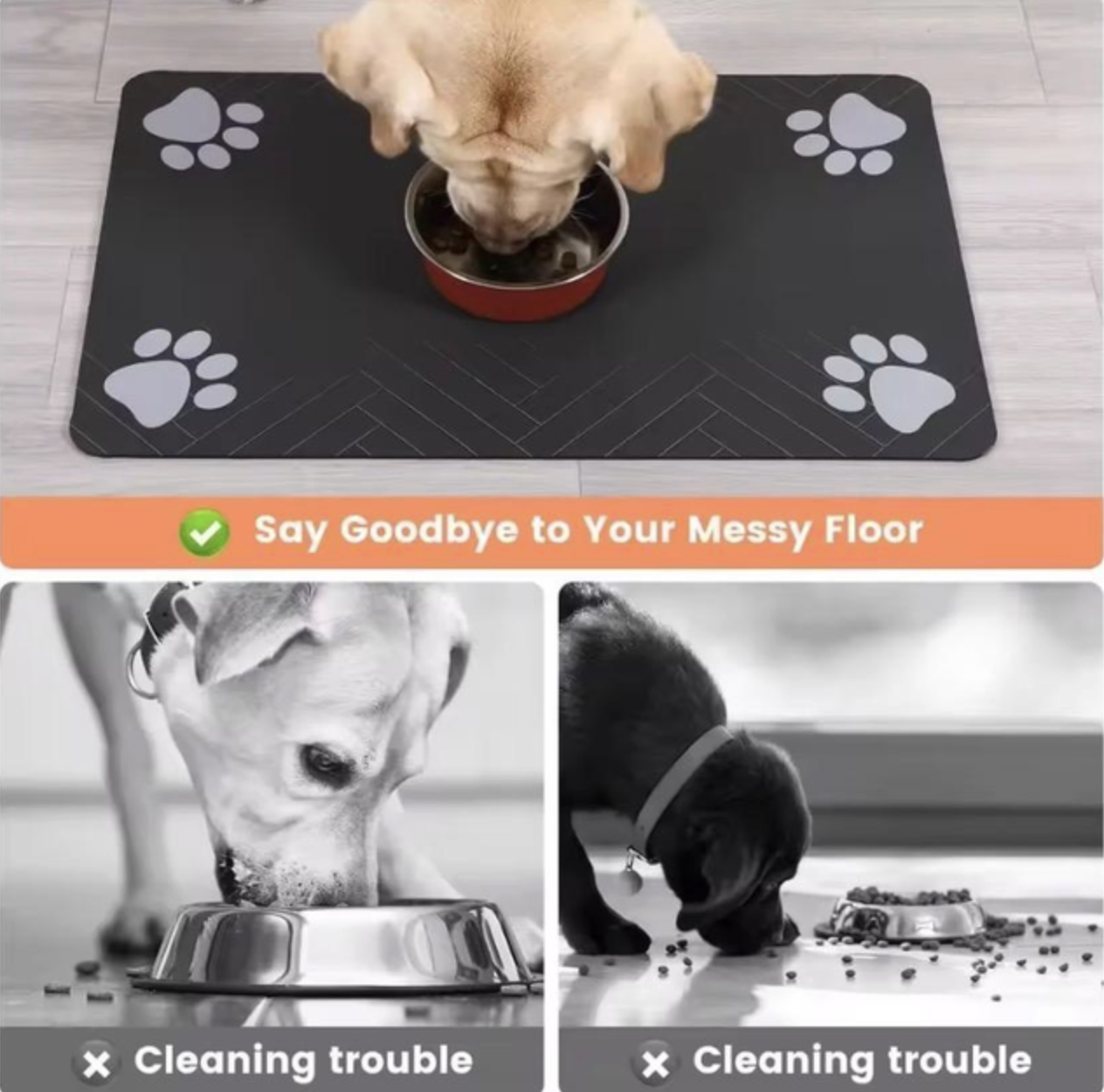 Say Goodbye to Your Messy Floor

Cleaning trouble

Cleaning trouble