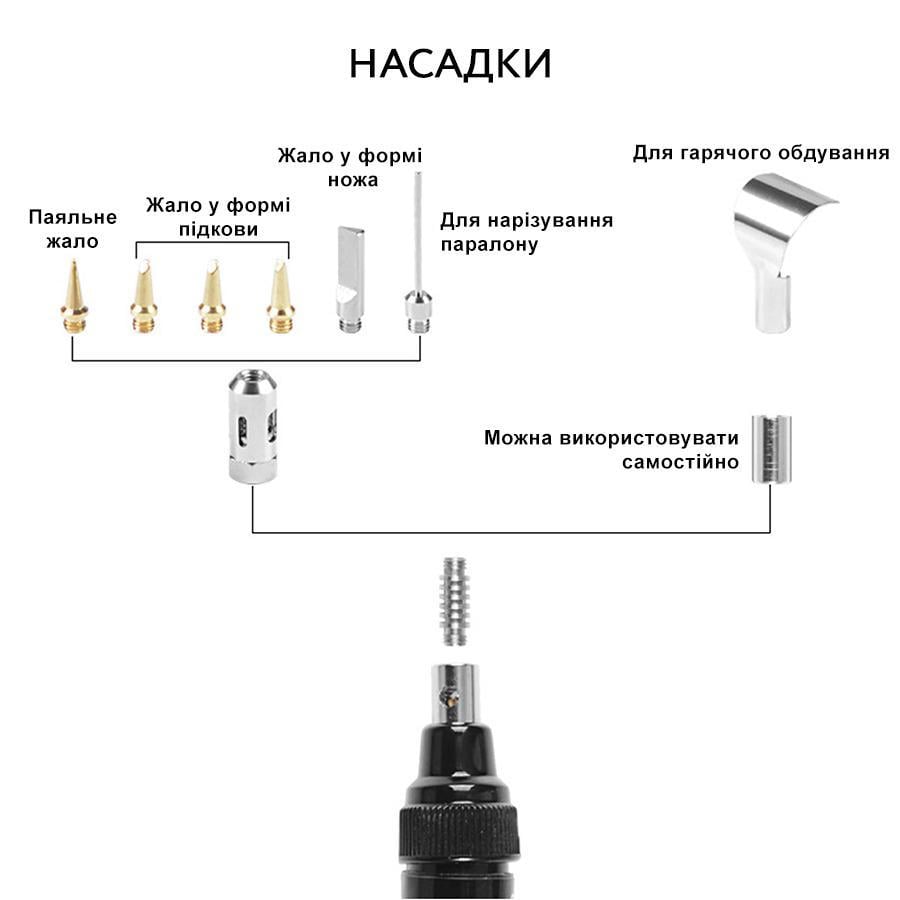 НАСАДКИ

Паяльне жало

Жало у формі підкови

Жало у формі ножа

Для нарізування паралону

Для гарячого обдування

Можна використовувати самостійно