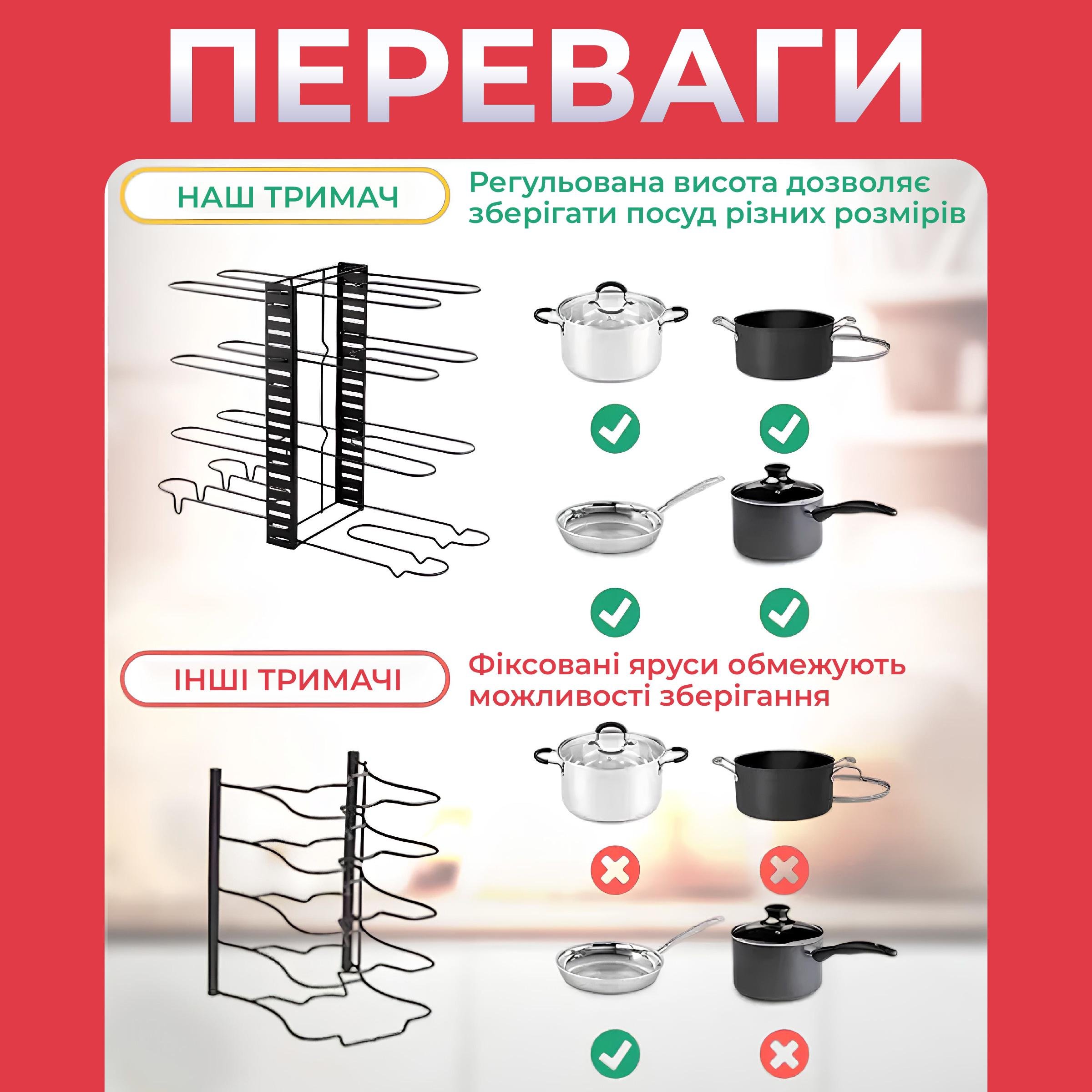 ПЕРЕВАГИ

НАШ ТРИМАЧ

Регульована висота дозволяє зберігати посуд різних розмірів

ІНШІ ТРИМАЧІ

Фіксовані яруси обмежують можливості зберігання