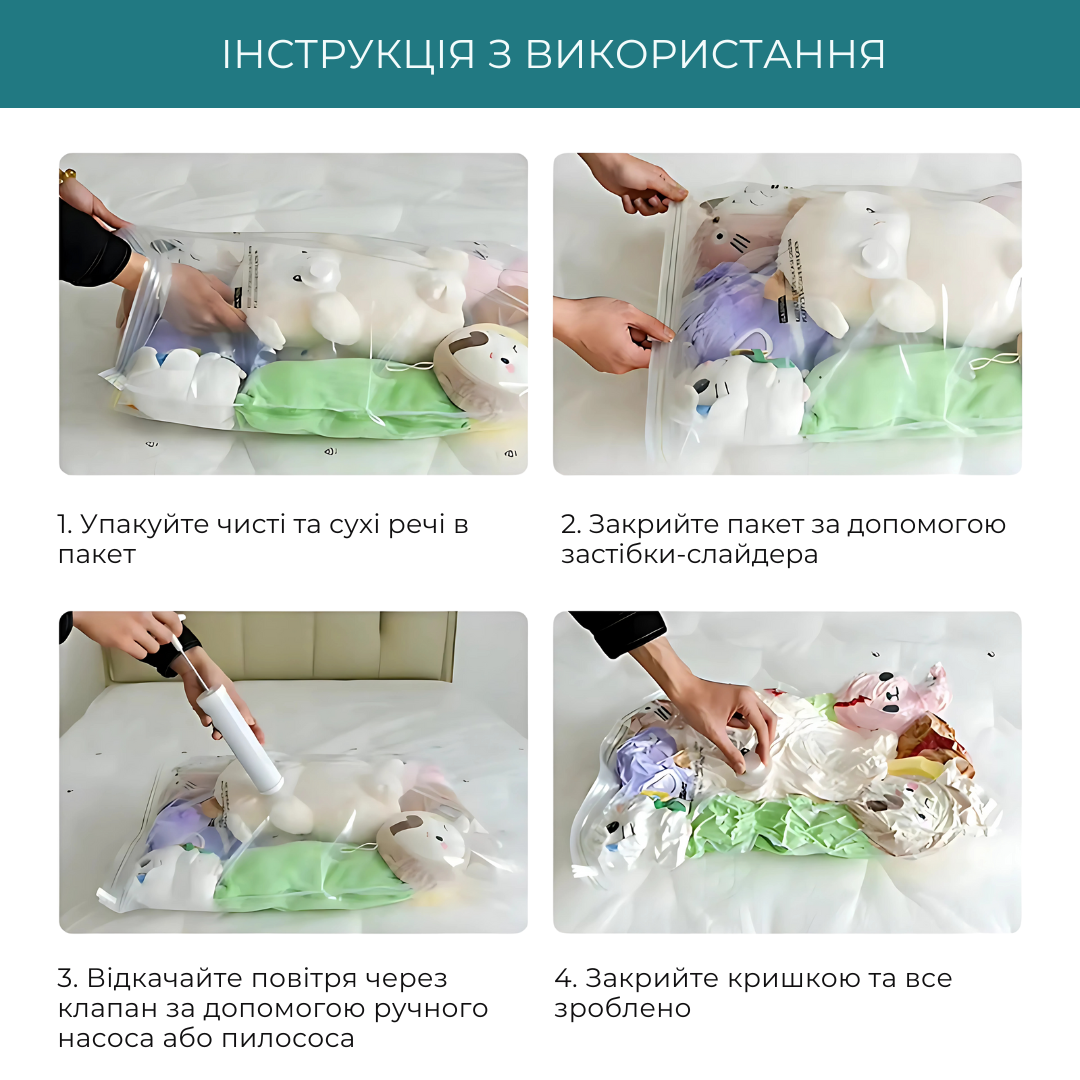 ІНСТРУКЦІЯ З ВИКОРИСТАННЯ

1. Упакуйте чисті та сухі речі в пакет

2. Закрийте пакет за допомогою застібки-слайдера

3. Відкачайте повітря через клапан за допомогою ручного насоса або пилососа

4. Закрийте кришкою та все зроблено