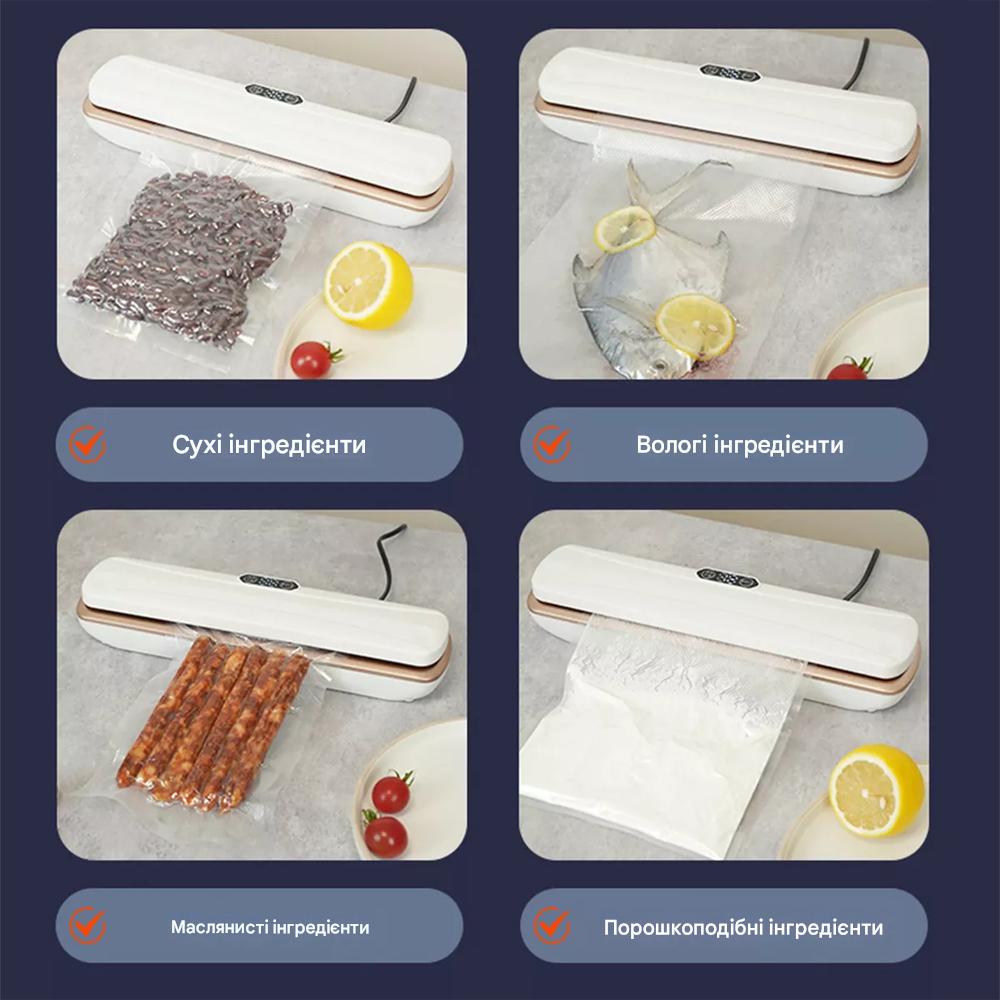 Сухі інгредієнти

Вологі інгредієнти

Маслянисті інгредієнти

Порошкоподібні інгредієнти