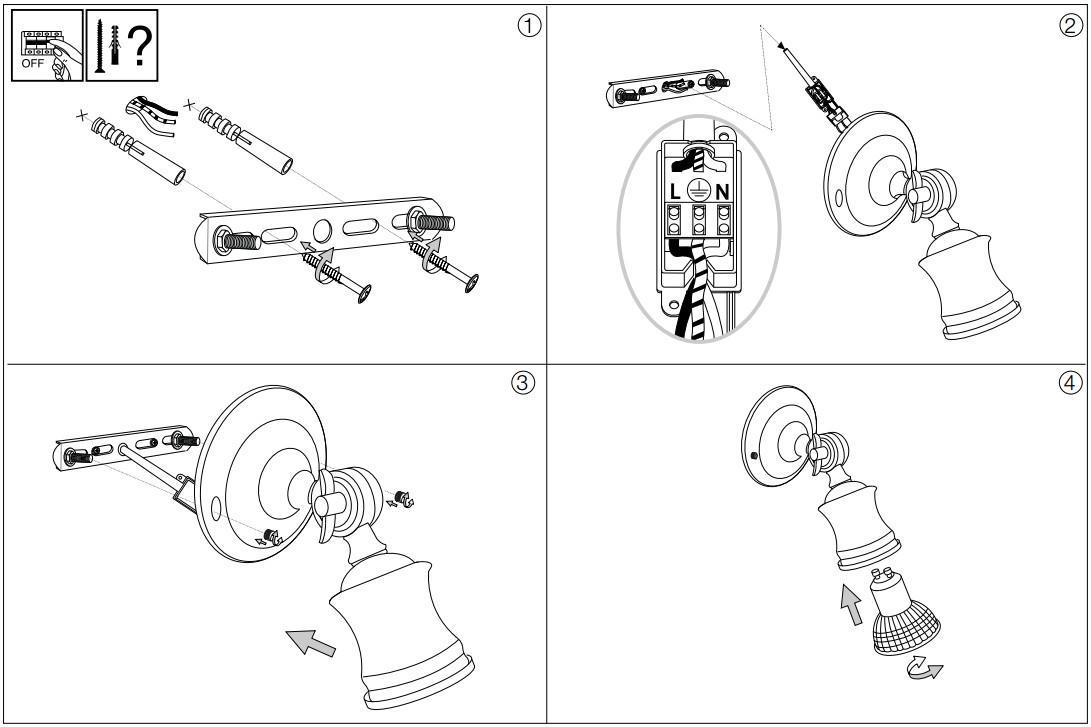 OFF

?

①

②

L N

③

④