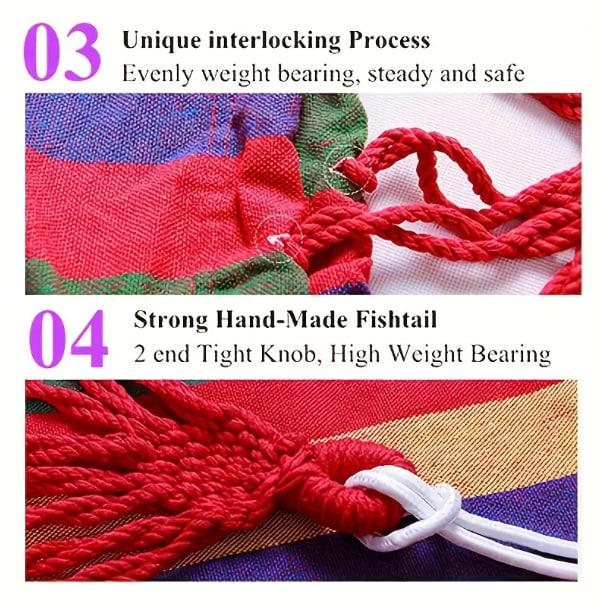 03
Unique interlocking Process
Evenly weight bearing, steady and safe

04
Strong Hand-Made Fishtail
2 end Tight Knob, High Weight Bearing