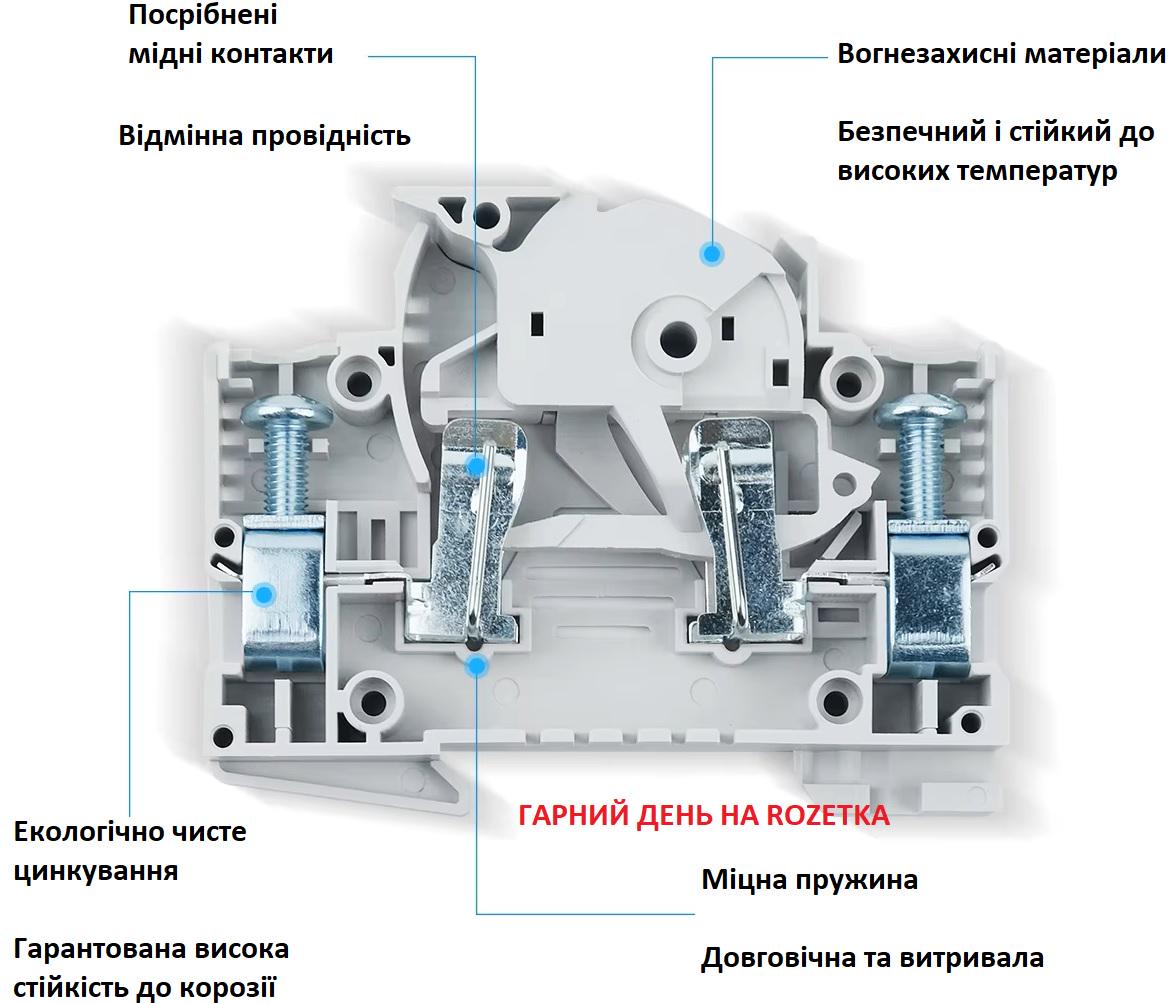 Посрібнені мідні контакти

Відмінна провідність

Вогнезахисні матеріали

Безпечний і стійкий до високих температур

Екологічно чисте цинкування

Гарантована висока стійкість до корозії

ГАРНИЙ ДЕНЬ НА ROZETKA

Міцна пружина

Довговічна та витривала