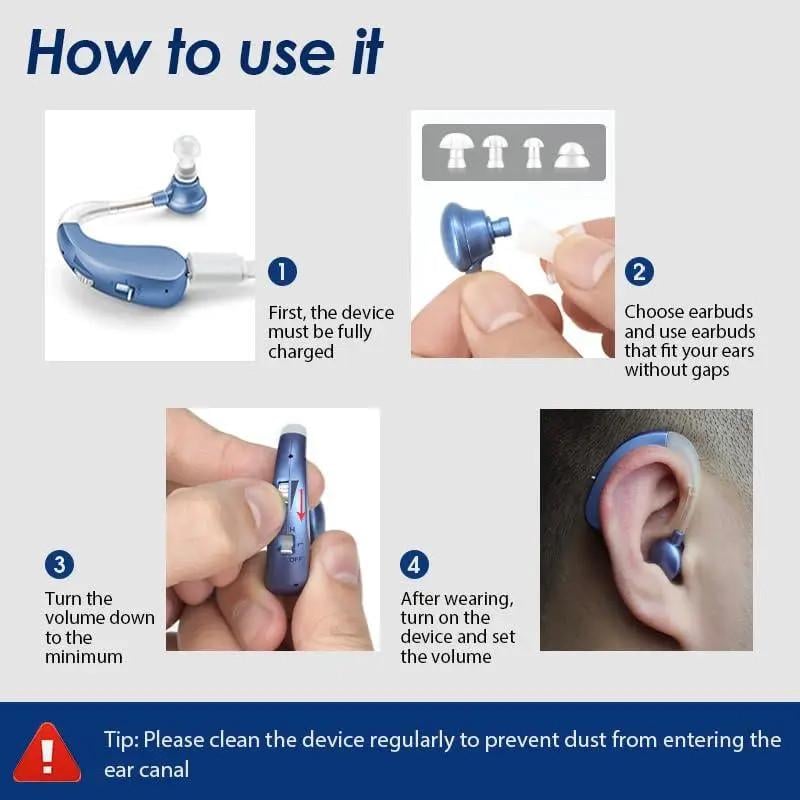 How to use it

1
First, the device must be fully charged

2
Choose earbuds and use earbuds that fit your ears without gaps

3
Turn the volume down to the minimum

H
L
OFF

4
After wearing, turn on the device and set the volume

!
Tip: Please clean the device regularly to prevent dust from entering the ear canal