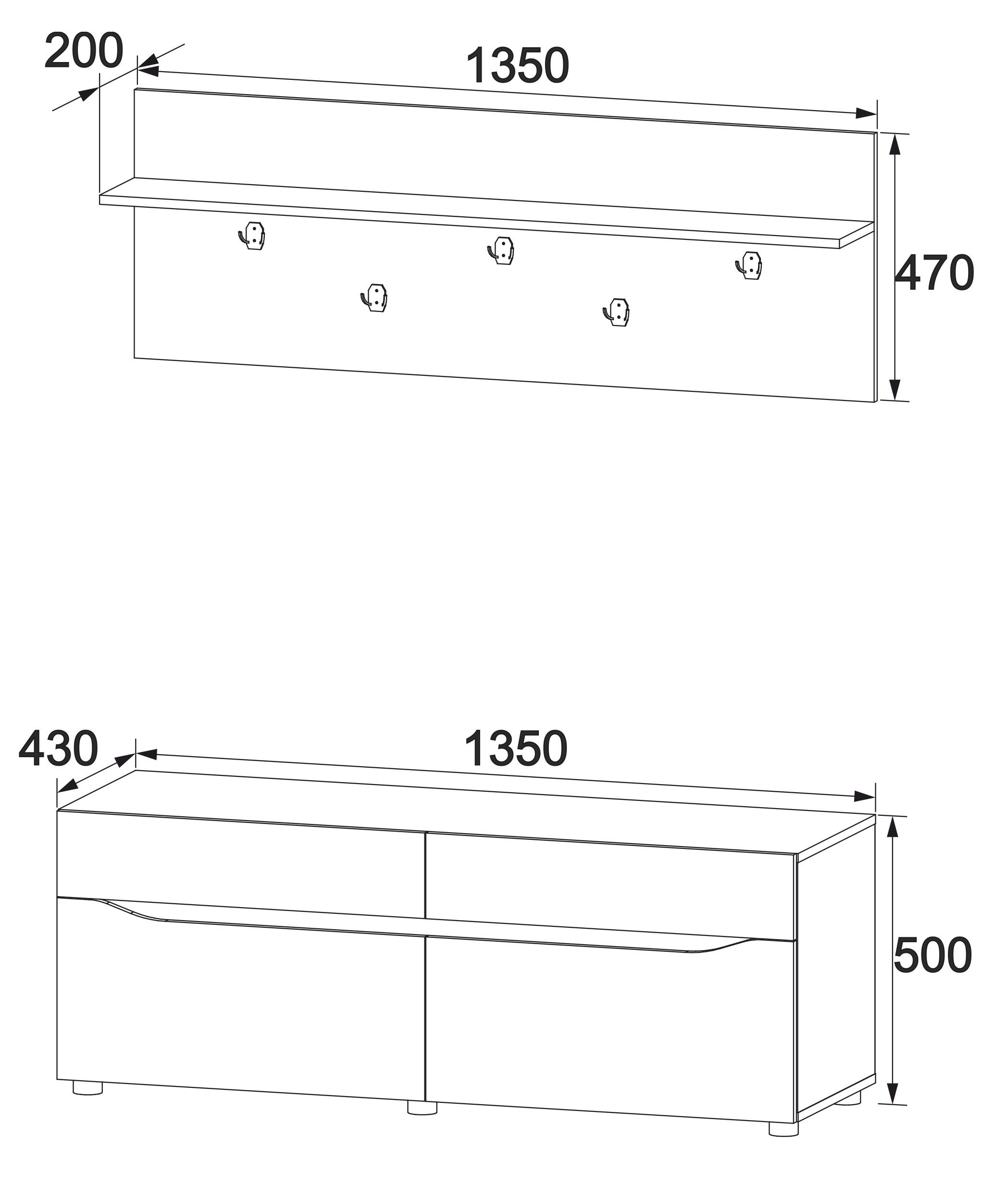 200
1350
470

430
1350
500