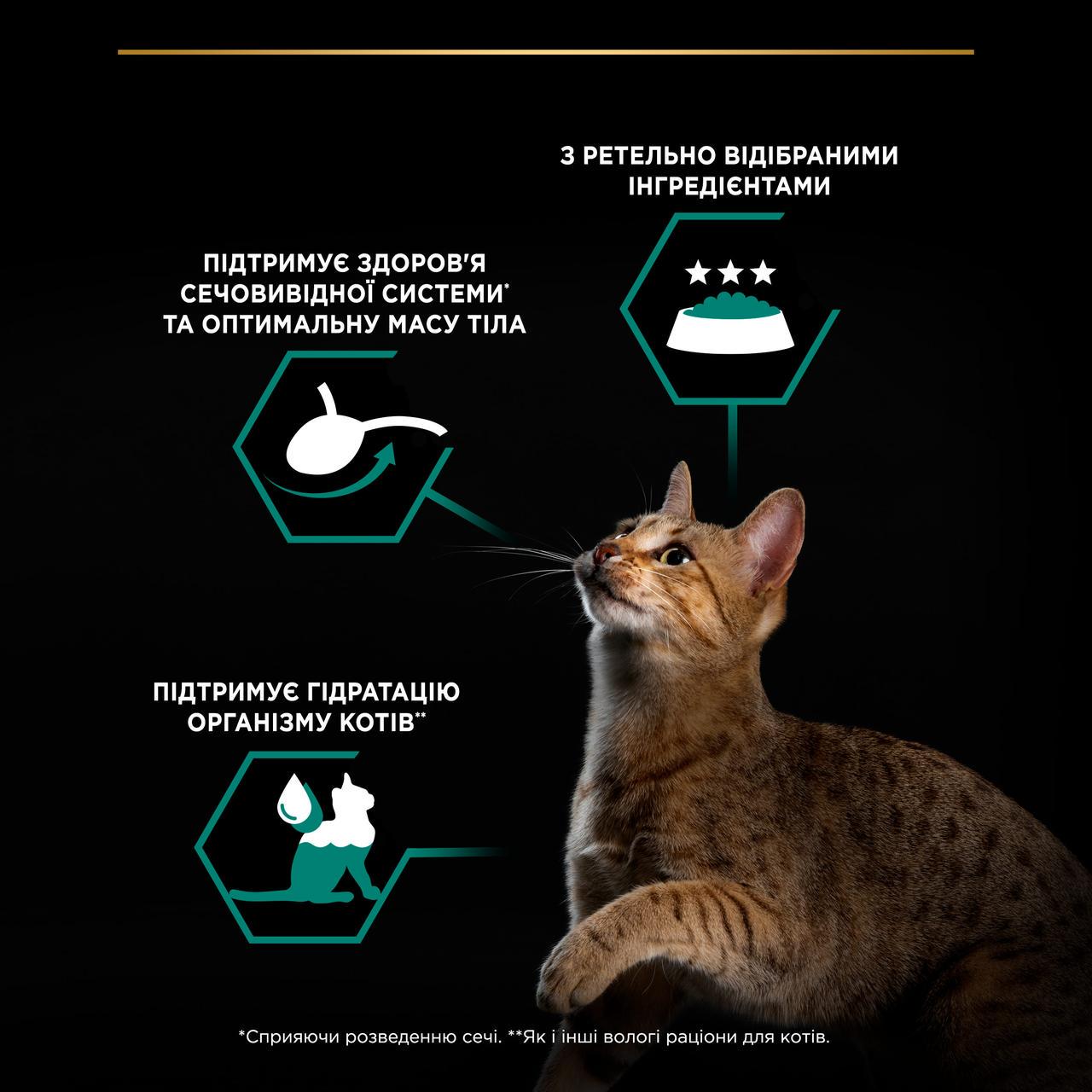 З РЕТЕЛЬНО ВІДІБРАНИМИ ІНГРЕДІЄНТАМИ

ПІДТРИМУЄ ЗДОРОВ'Я СЕЧОВИВІДНОЇ СИСТЕМИ* ТА ОПТИМАЛЬНУ МАСУ ТІЛА

ПІДТРИМУЄ ГІДРАТАЦІЮ ОРГАНІЗМУ КОТІВ**

*Сприяючи розведенню сечі. **Як і інші вологі раціони для котів.