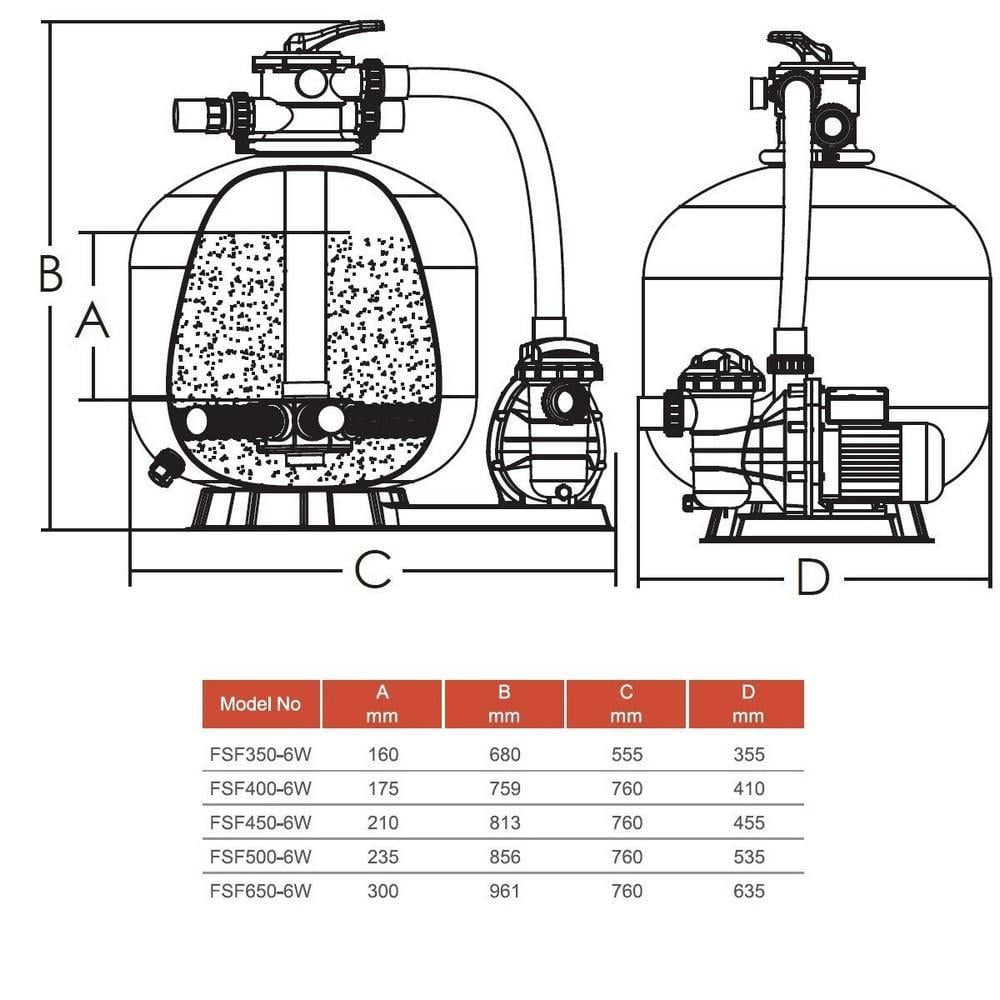 B

A

C

D

| Model No | A mm | B mm | C mm | D mm |
|---|---|---|---|---|
| FSF350-6W | 160 | 680 | 555 | 355 |
| FSF400-6W | 175 | 759 | 760 | 410 |
| FSF450-6W | 210 | 813 | 760 | 455 |
| FSF500-6W | 235 | 856 | 760 | 535 |
| FSF650-6W | 300 | 961 | 760 | 635 |