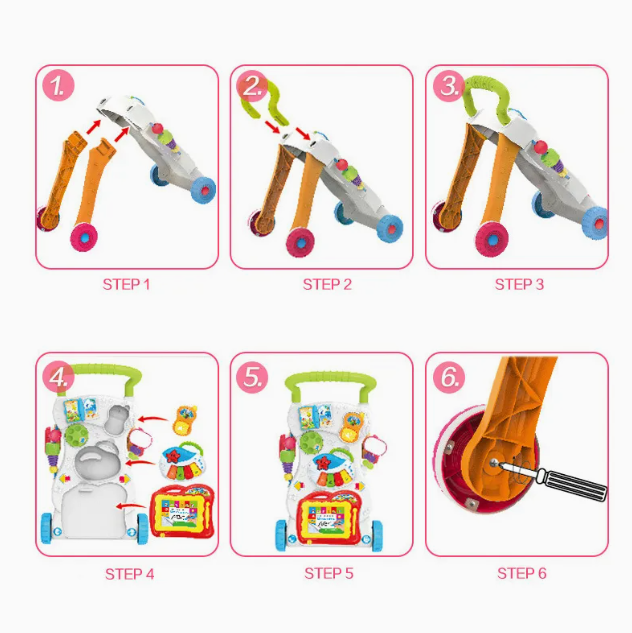 1.

STEP 1

2.

STEP 2

3.

STEP 3

4.

STEP 4

5.

STEP 5

6.

STEP 6