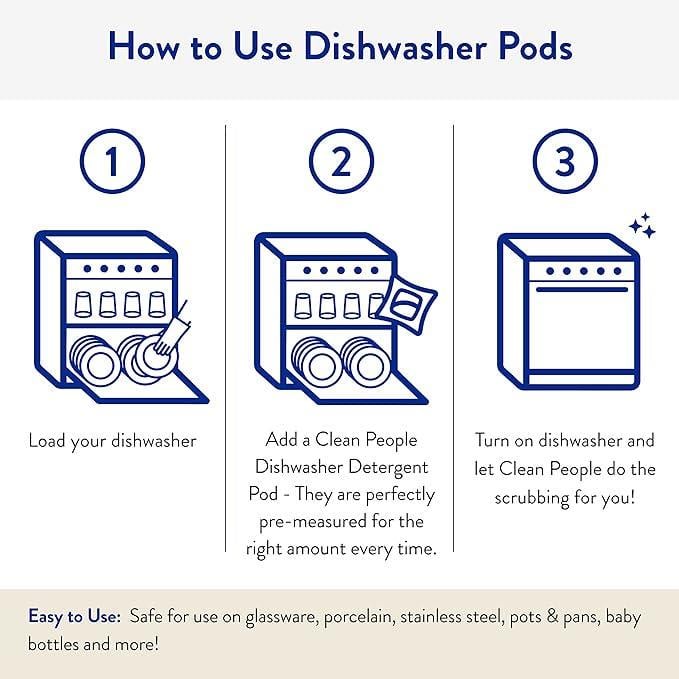 How to Use Dishwasher Pods

1

Load your dishwasher

2

Add a Clean People Dishwasher Detergent Pod - They are perfectly pre-measured for the right amount every time.

3

Turn on dishwasher and let Clean People do the scrubbing for you!

Easy to Use: Safe for use on glassware, porcelain, stainless steel, pots & pans, baby bottles and more!