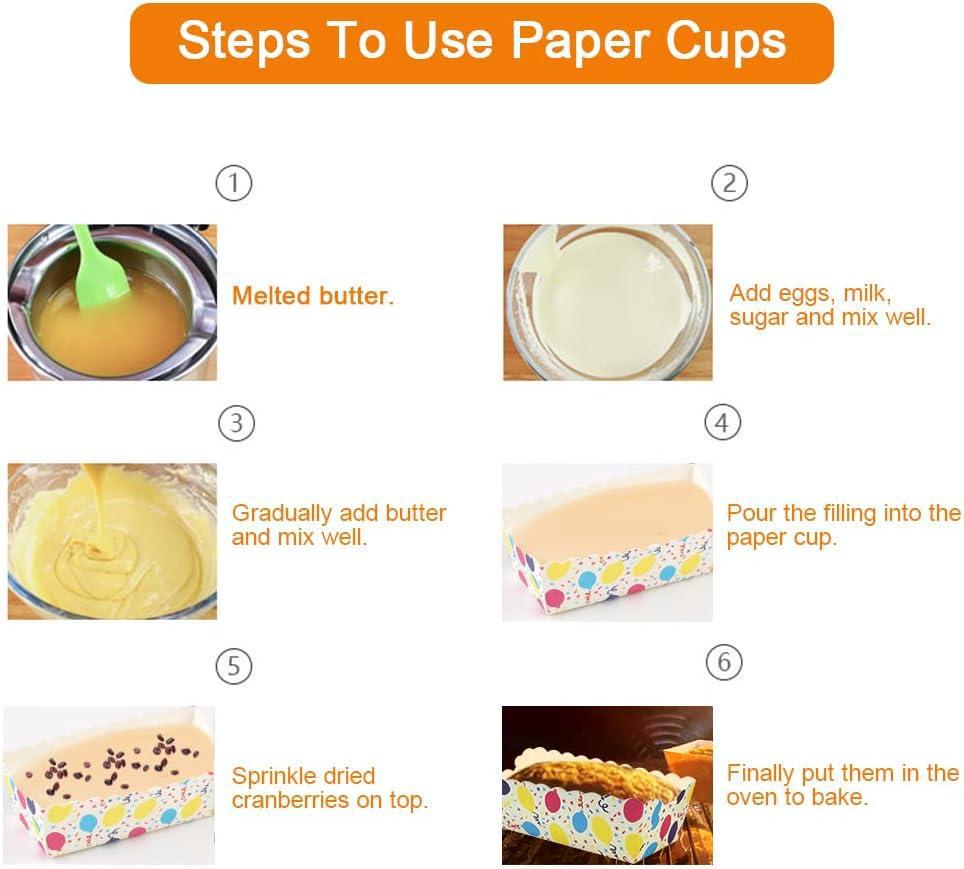 Steps To Use Paper Cups

①

Melted butter.

②

Add eggs, milk, sugar and mix well.

③

Gradually add butter and mix well.

④

Pour the filling into the paper cup.

⑤

Sprinkle dried cranberries on top.

⑥

Finally put them in the oven to bake.