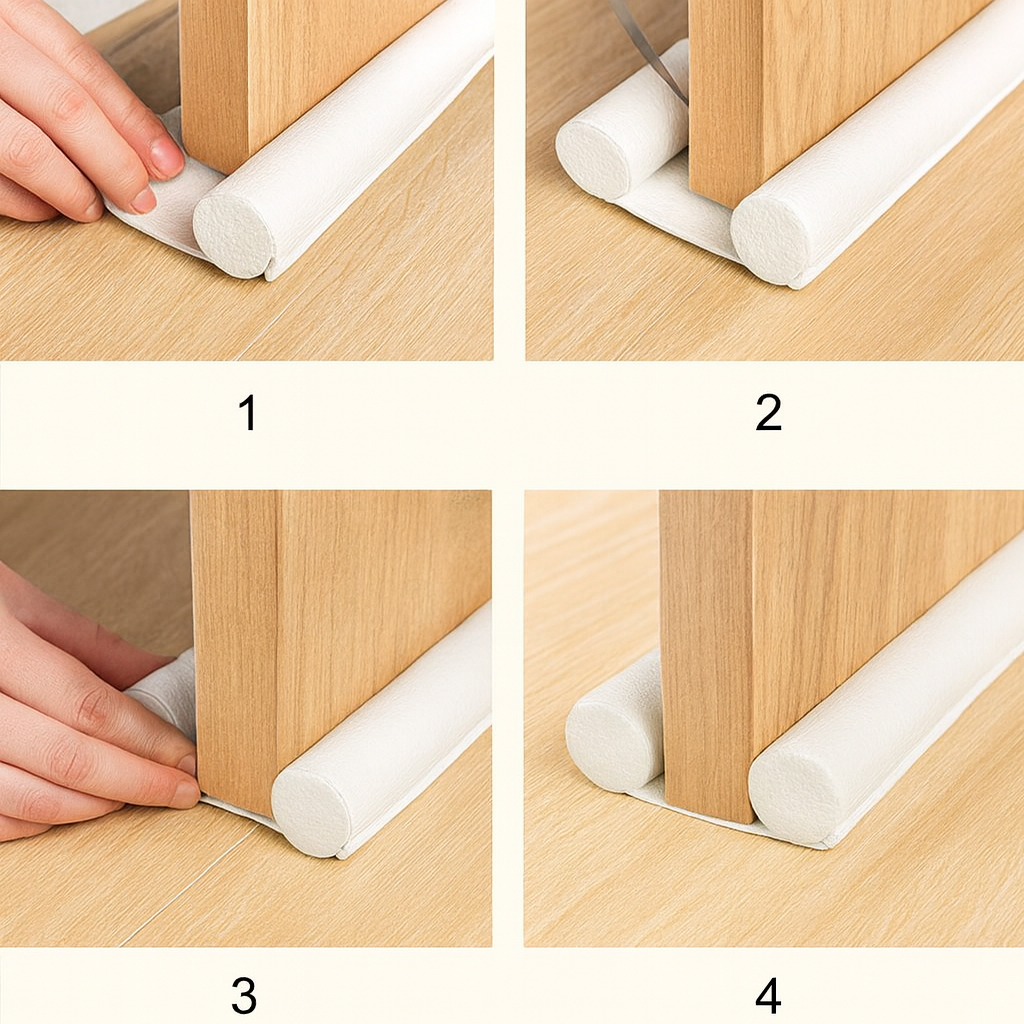 1

2

3

4