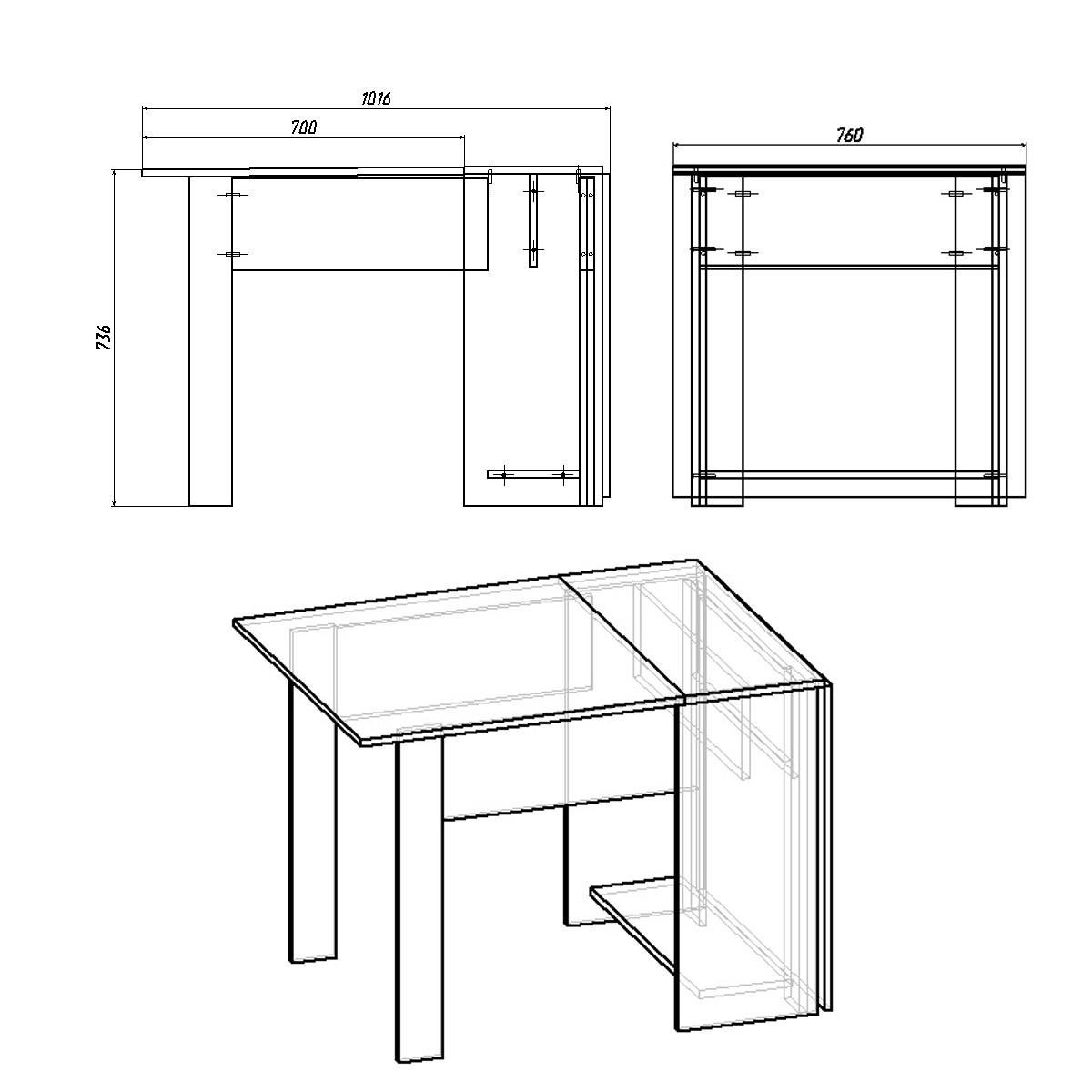 1016
700
736
760