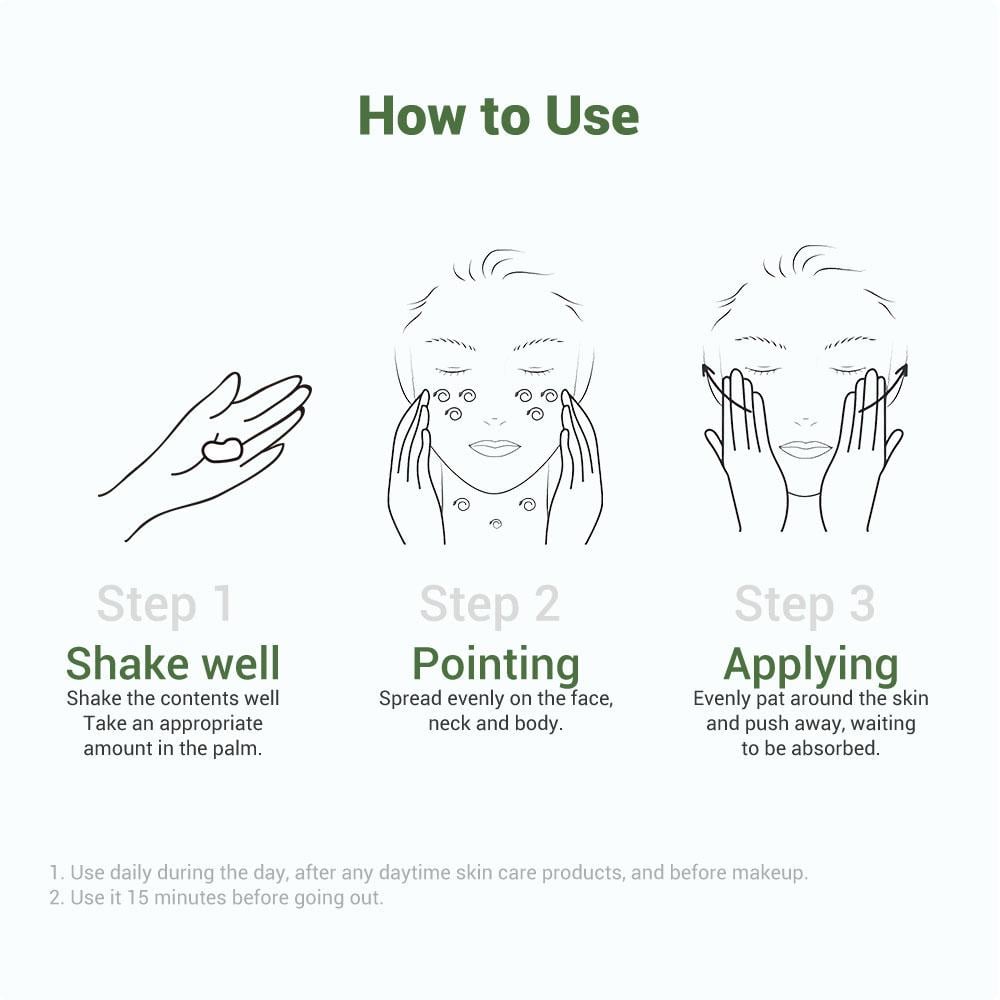 How to Use

Step 1
Shake well
Shake the contents well
Take an appropriate amount in the palm.

Step 2
Pointing
Spread evenly on the face, neck and body.

Step 3
Applying
Evenly pat around the skin and push away, waiting to be absorbed.

1. Use daily during the day, after any daytime skin care products, and before makeup.
2. Use it 15 minutes before going out.