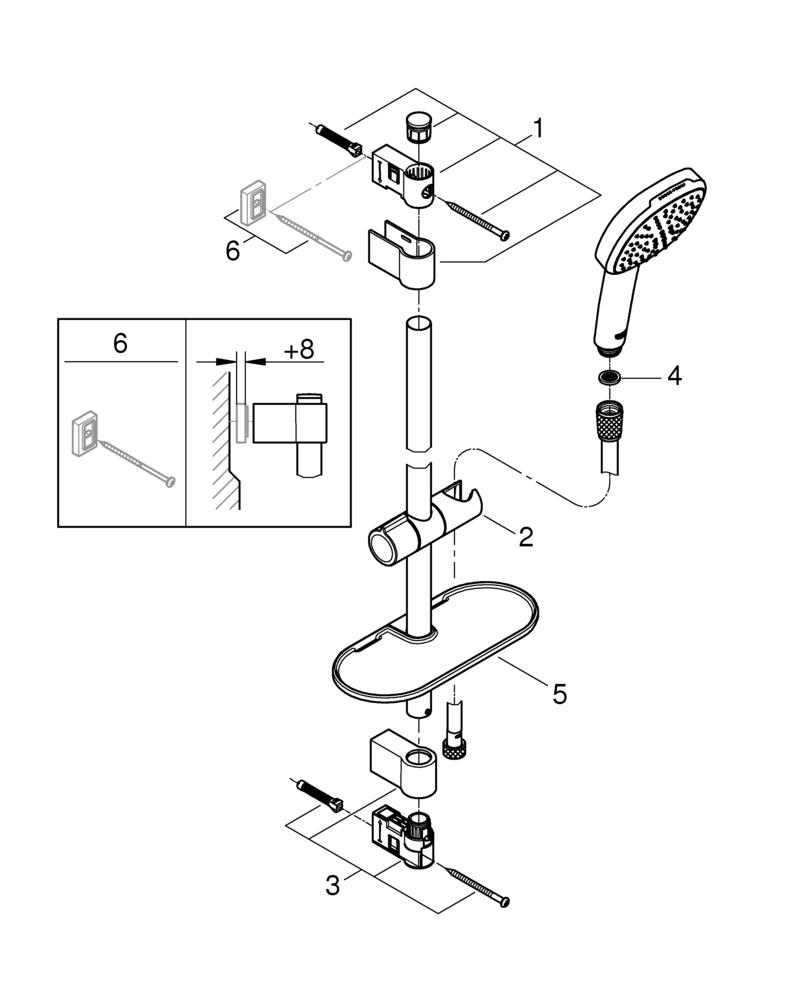 1
6
6
+8
4
2
5
3