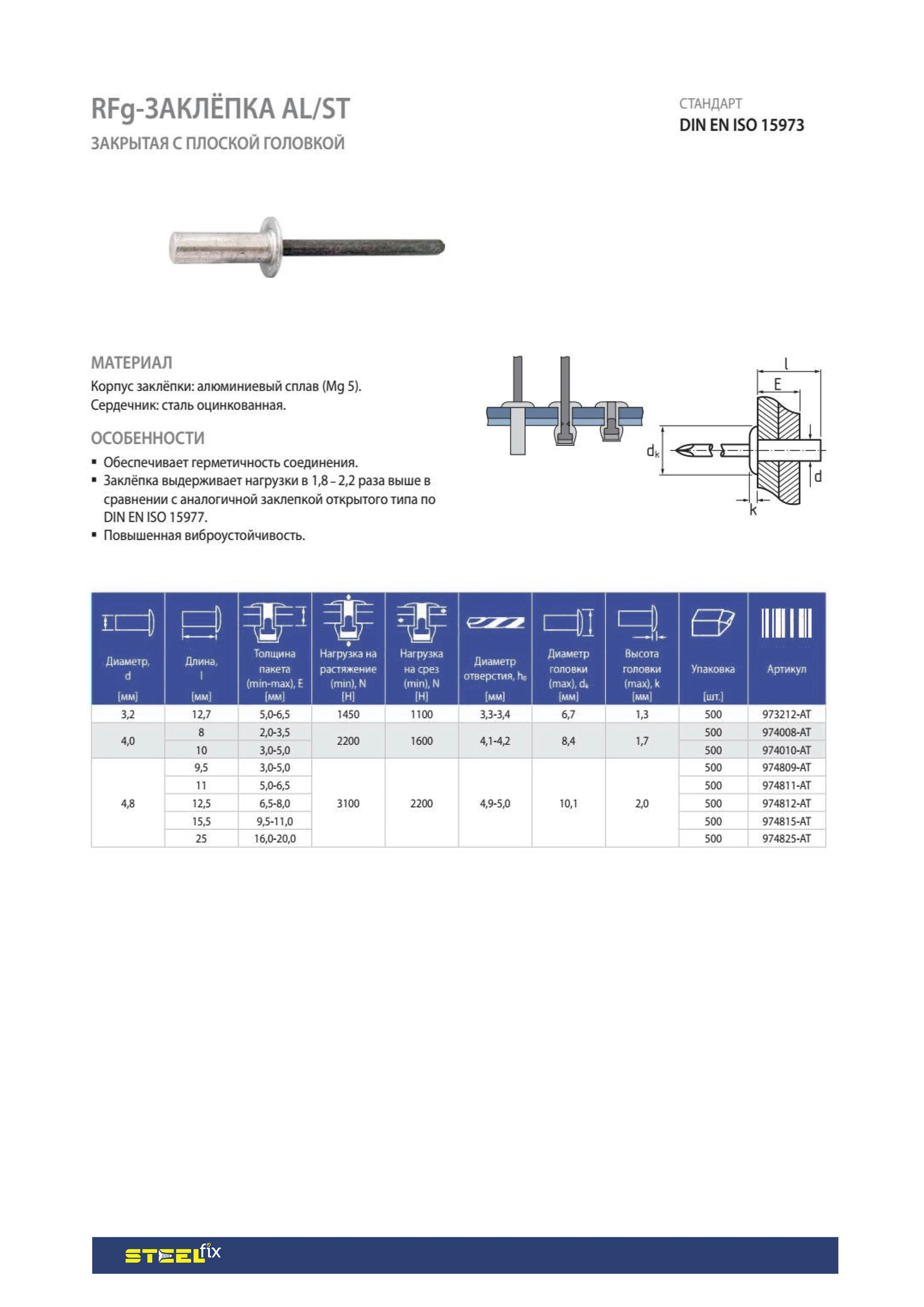 RFg-ЗАКЛЁПКА AL/ST
ЗАКРЫТАЯ С ПЛОСКОЙ ГОЛОВКОЙ

СТАНДАРТ
DIN EN ISO 15973

МАТЕРИАЛ
Корпус заклёпки: алюминиевый сплав (Mg 5).
Сердечник: сталь оцинкованная.

ОСОБЕННОСТИ
▪ Обеспечивает герметичность соединения.
▪ Заклёпка выдерживает нагрузки в 1,8 – 2,2 раза выше в сравнении с аналогичной заклепкой открытого типа по DIN EN ISO 15977.
▪ Повышенная виброустойчивость.

l
E
$d_k$
d
k

| Диаметр, d [мм] | Длина, l [мм] | Толщина пакета (min-max), E [мм] | Нагрузка на растяжение (min), N [H] | Нагрузка на срез (min), N [H] | Диаметр отверстия, $h_0$ [мм] | Диаметр головки (max), $d_k$ [мм] | Высота головки (max), k [мм] | Упаковка [шт.] | Артикул |
|---|---|---|---|---|---|---|---|---|---|
| 3,2 | 12,7 | 5,0-6,5 | 1450 | 1100 | 3,3-3,4 | 6,7 | 1,3 | 500 | 973212-AT |
| 4,0 | 8 | 2,0-3,5 | 2200 | 1600 | 4,1-4,2 | 8,4 | 1,7 | 500 | 974008-AT |
| | 10 | 3,0-5,0 | | | | | | 500 | 974010-AT |
| 4,8 | 9,5 | 3,0-5,0 | 3100 | 2200 | 4,9-5,0 | 10,1 | 2,0 | 500 | 974809-AT |
| | 11 | 5,0-6,5 | | | | | | 500 | 974811-AT |
| | 12,5 | 6,5-8,0 | | | | | | 500 | 974812-AT |
| | 15,5 | 9,5-11,0 | | | | | | 500 | 974815-AT |
| | 25 | 16,0-20,0 | | | | | | 500 | 974825-AT |

STEELfix