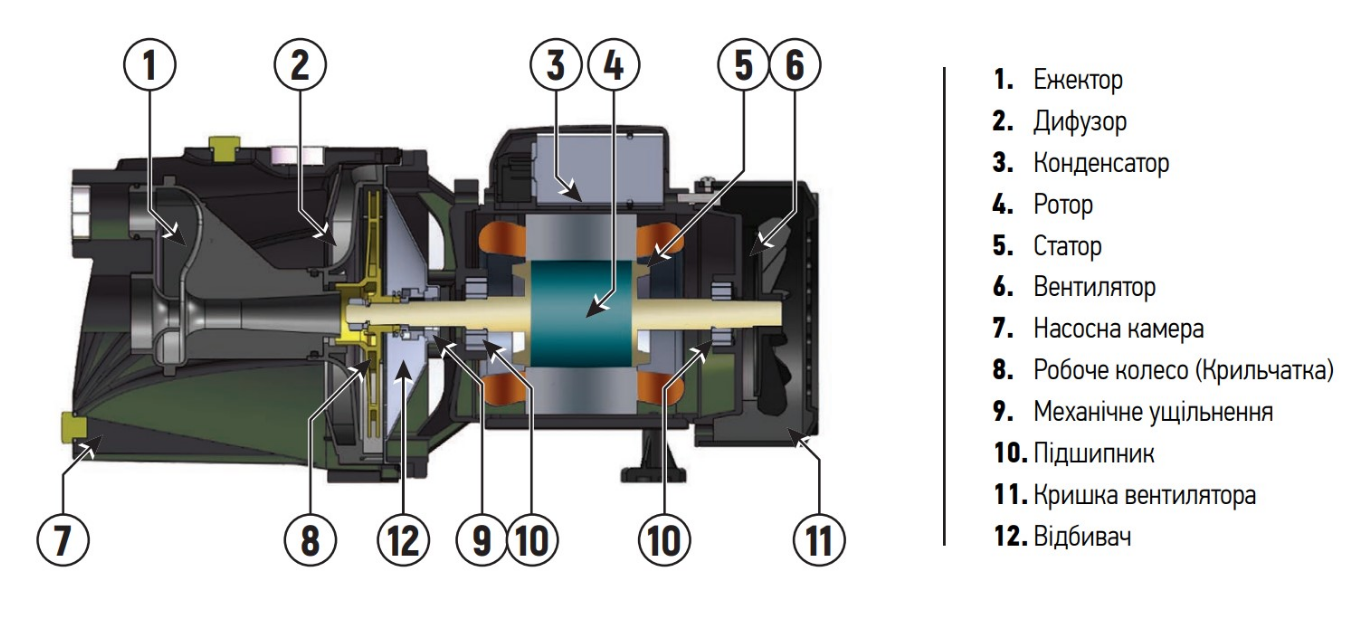 1 2 3 4 5 6

7 8 12 9 10 10 11

1. Ежектор
2. Дифузор
3. Конденсатор
4. Ротор
5. Статор
6. Вентилятор
7. Насосна камера
8. Робоче колесо (Крильчатка)
9. Механічне ущільнення
10. Підшипник
11. Кришка вентилятора
12. Відбивач