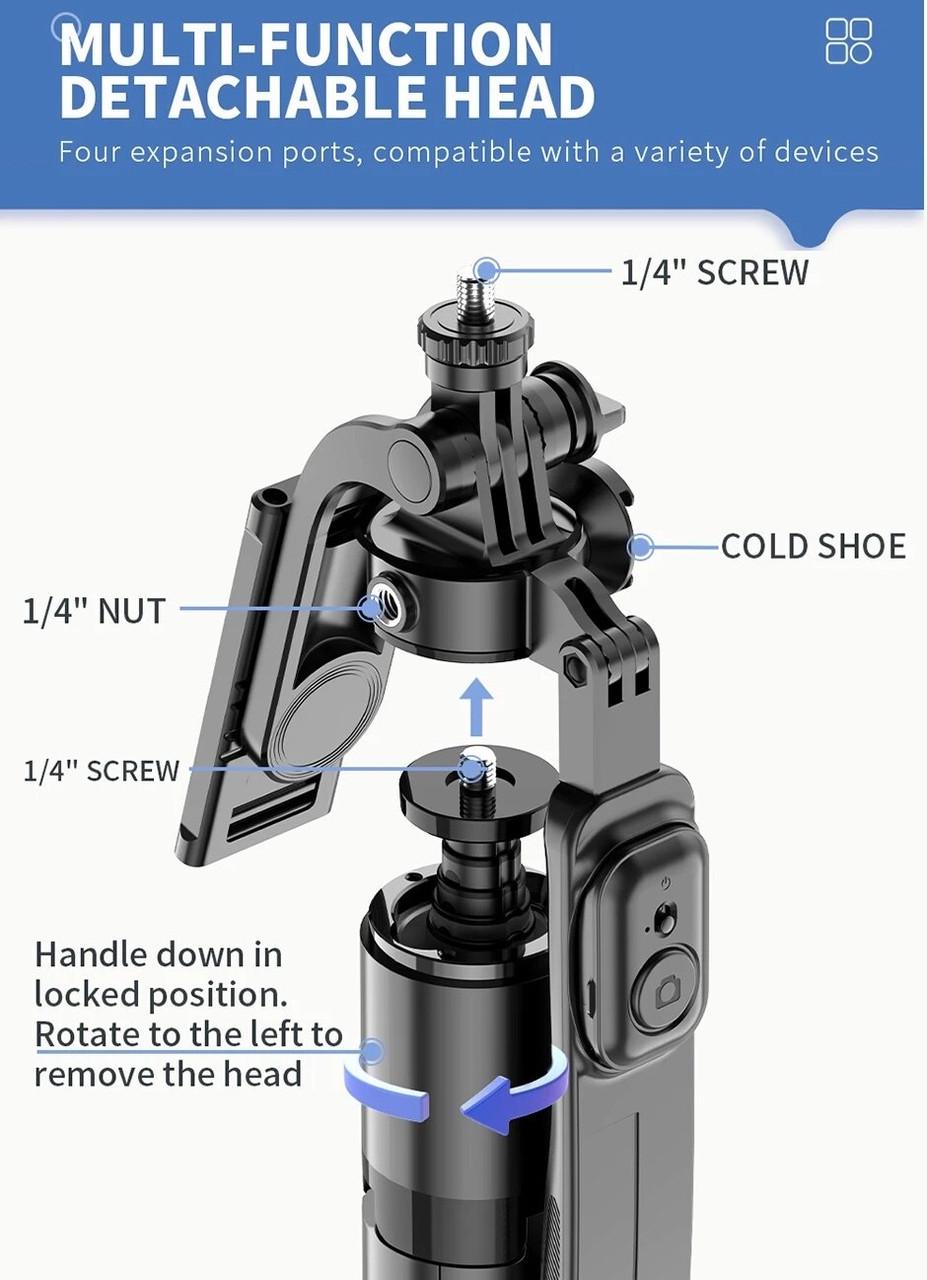 MULTI-FUNCTION DETACHABLE HEAD

Four expansion ports, compatible with a variety of devices

1/4" SCREW

COLD SHOE

1/4" NUT

1/4" SCREW

Handle down in locked position. Rotate to the left to remove the head