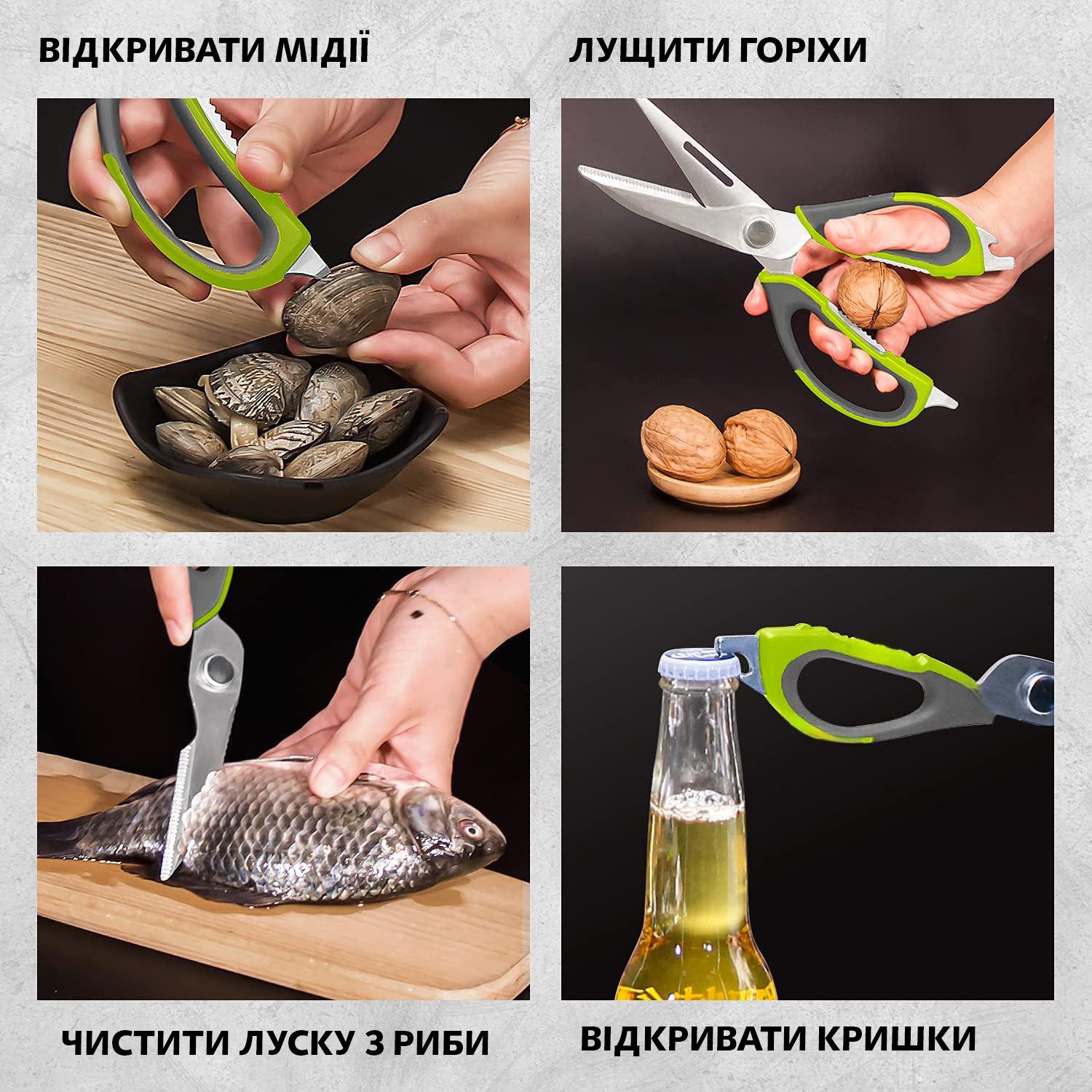 ВІДКРИВАТИ МІДІЇ

ЛУЩИТИ ГОРІХИ

ЧИСТИТИ ЛУСКУ З РИБИ

ВІДКРИВАТИ КРИШКИ