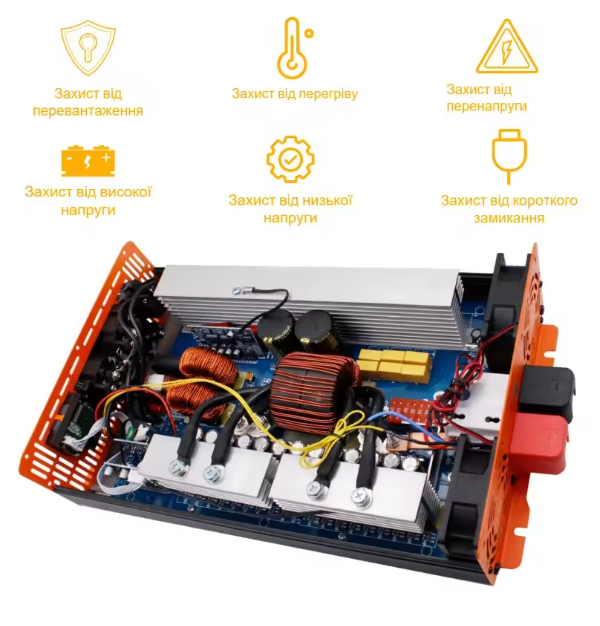 Захист від перевантаження

Захист від перегріву

Захист від перенапруги

Захист від високої напруги

Захист від низької напруги

Захист від короткого замикання