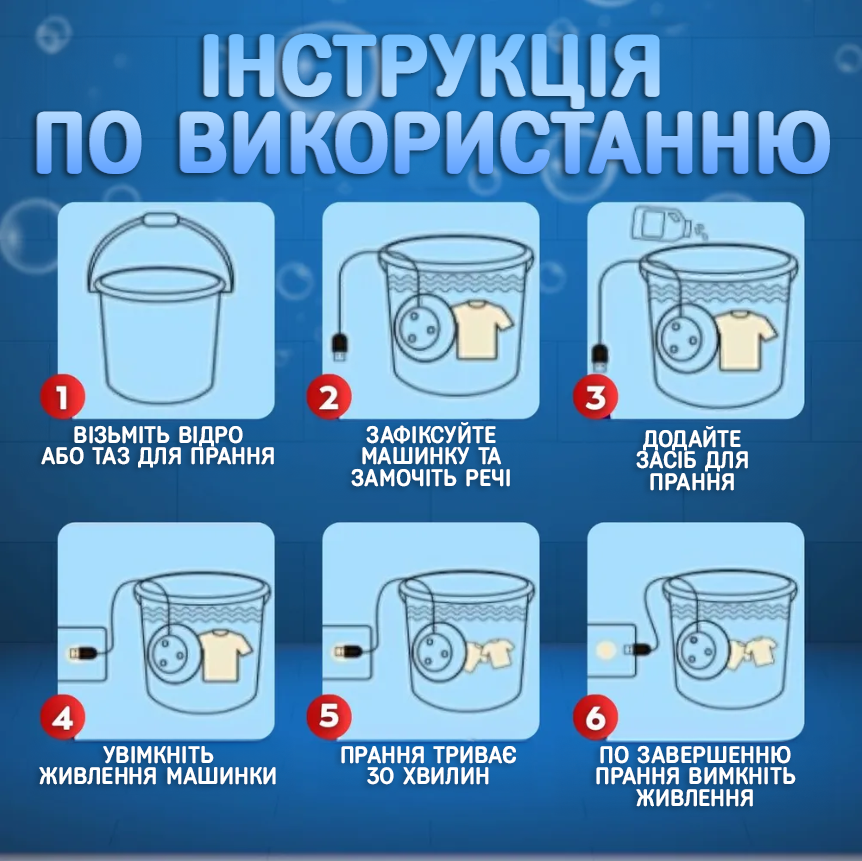 ІНСТРУКЦІЯ ПО ВИКОРИСТАННЮ

1
ВІЗЬМІТЬ ВІДРО АБО ТАЗ ДЛЯ ПРАННЯ

2
ЗАФІКСУЙТЕ МАШИНКУ ТА ЗАМОЧІТЬ РЕЧІ

3
ДОДАЙТЕ ЗАСІБ ДЛЯ ПРАННЯ

4
УВІМКНІТЬ ЖИВЛЕННЯ МАШИНКИ

5
ПРАННЯ ТРИВАЄ 30 ХВИЛИН

6
ПО ЗАВЕРШЕННЮ ПРАННЯ ВИМКНІТЬ ЖИВЛЕННЯ